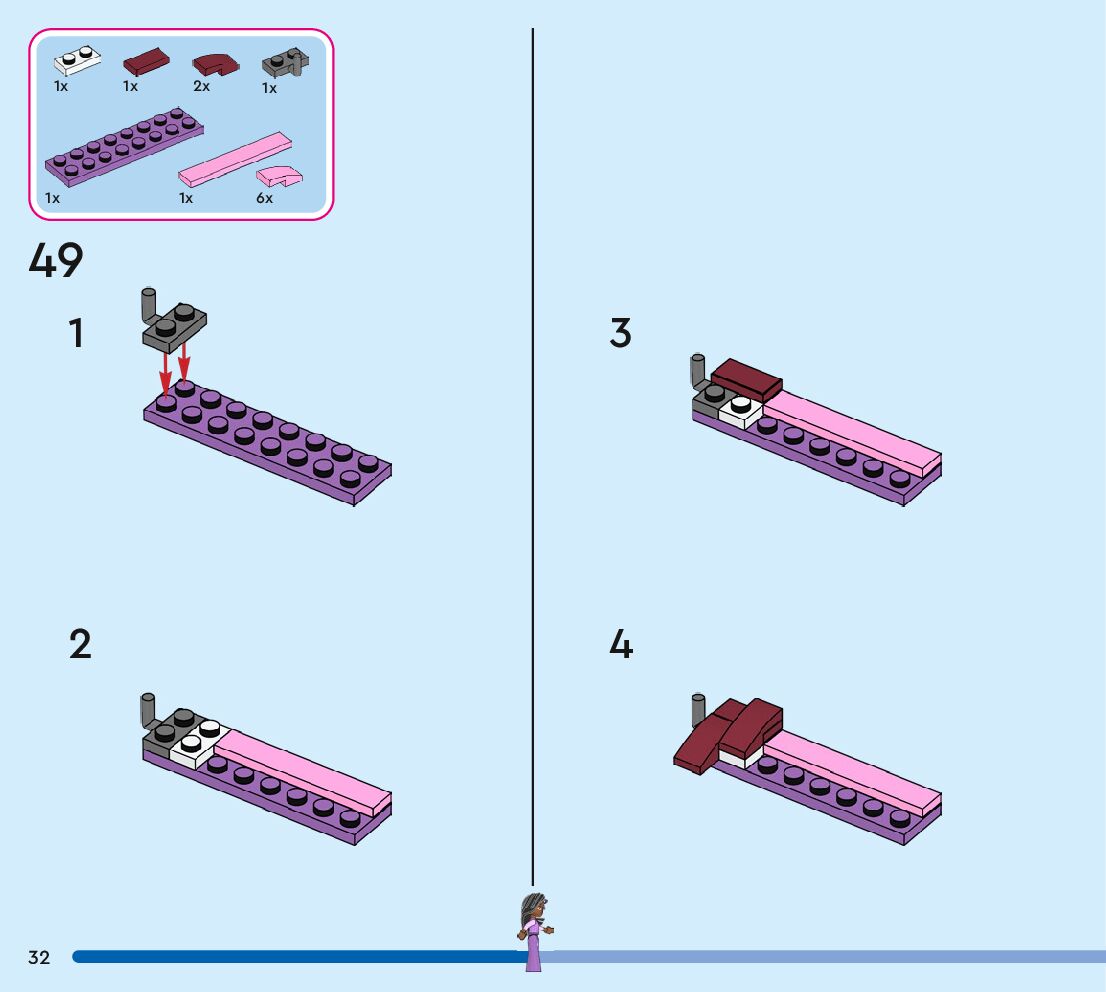 1x 1x 2x 1x

1x 1x 6x

49

1

2

3

4

32