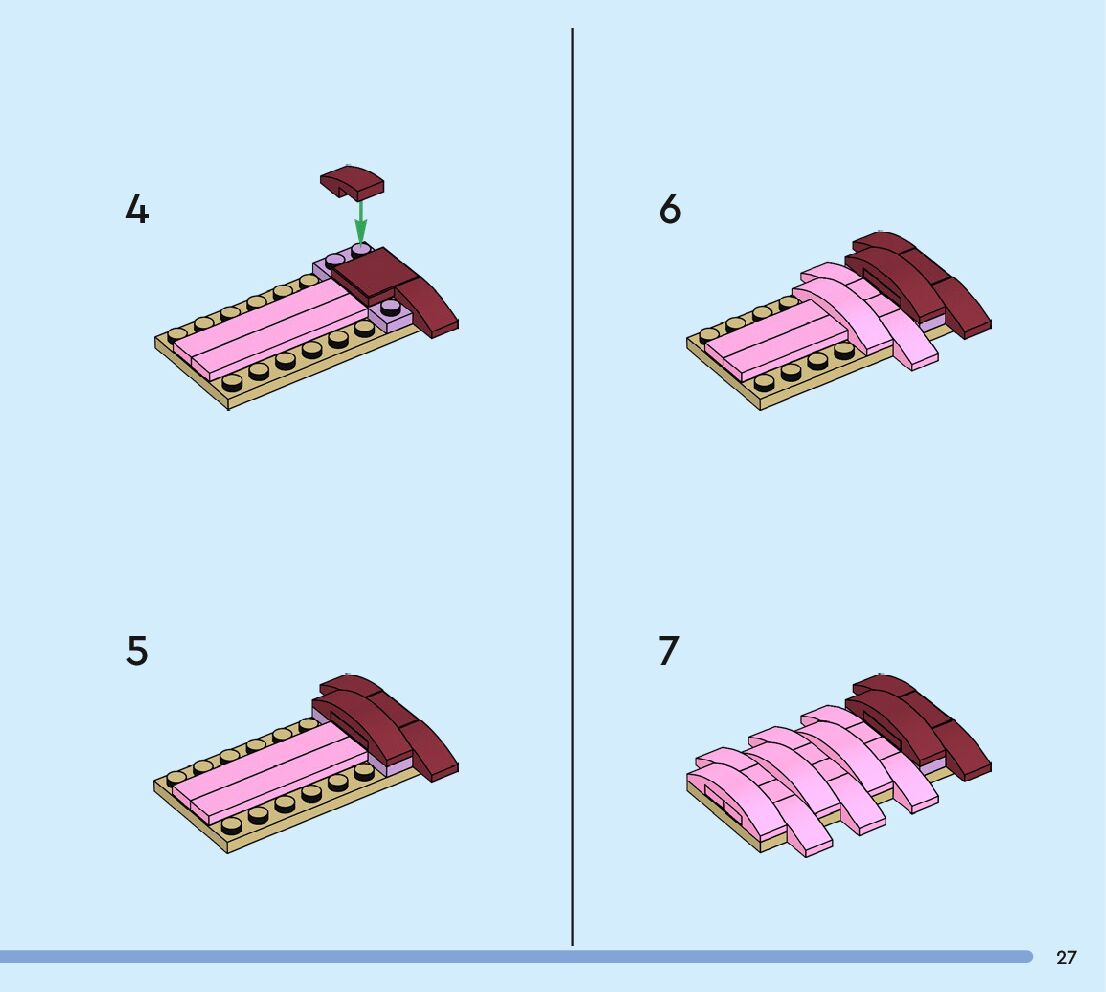 4

5

6

7

27