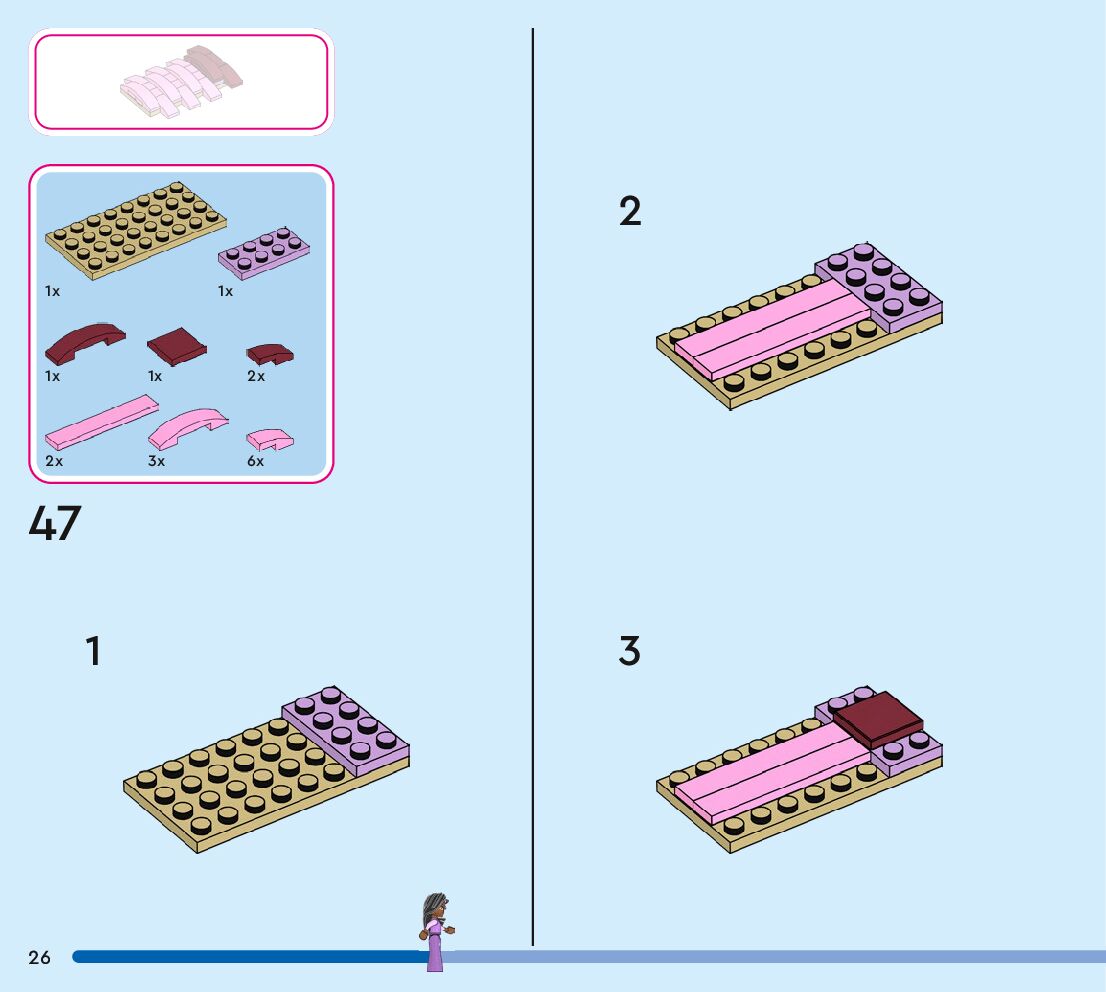 1x
1x
1x
1x
2x
2x
3x
6x

47

1

2

3

26