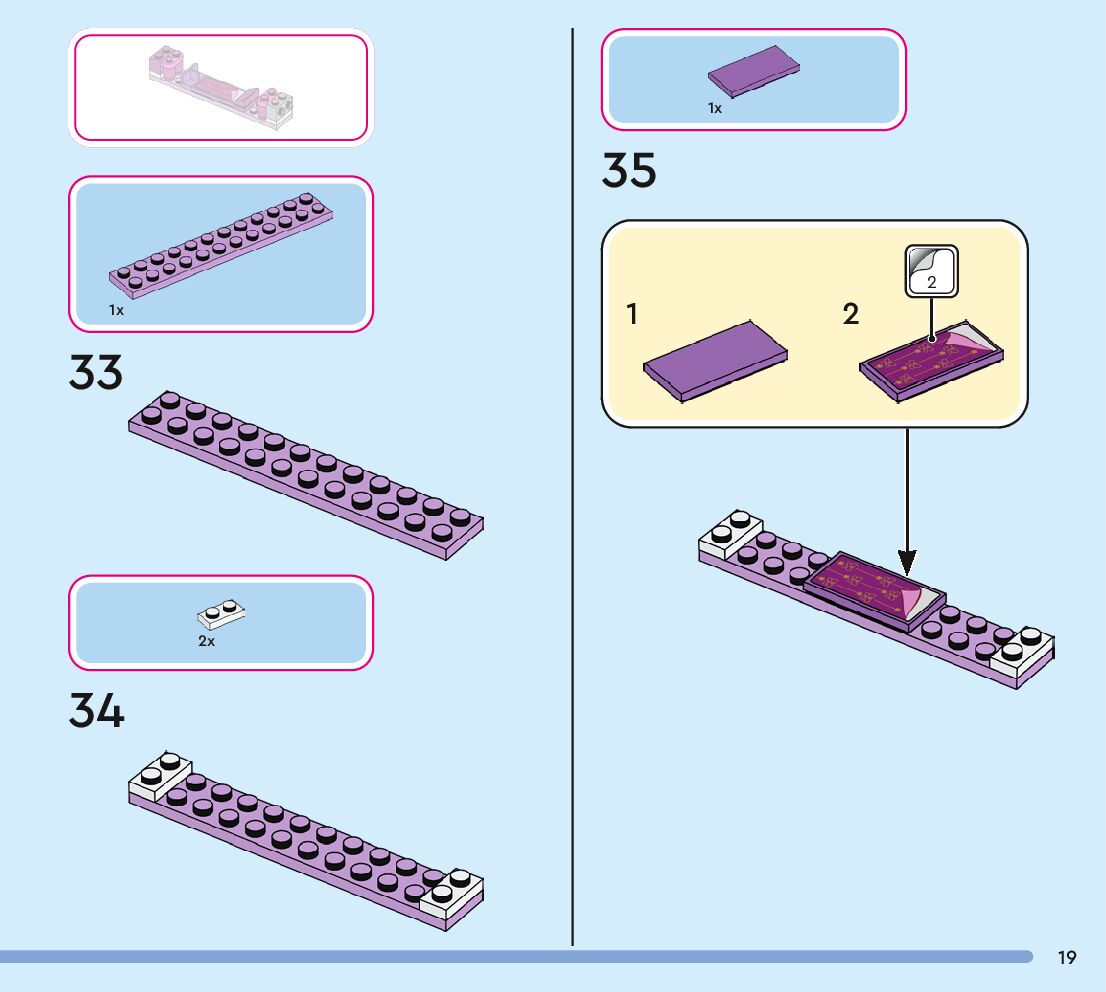 1x

33

2x

34

1x

35

1

2

2

19