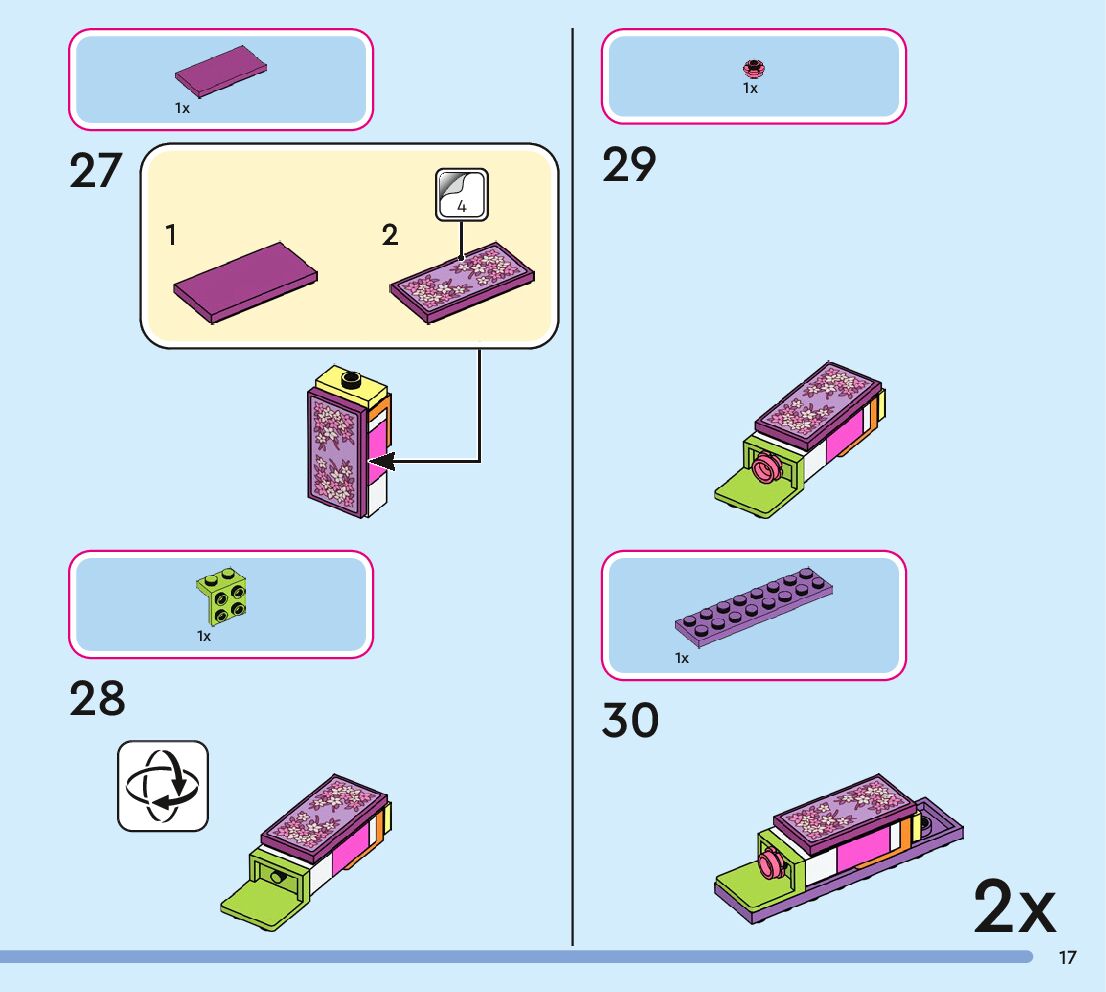 1x

27

1

2

4

1x

28

1x

29

1x

30

2x

17