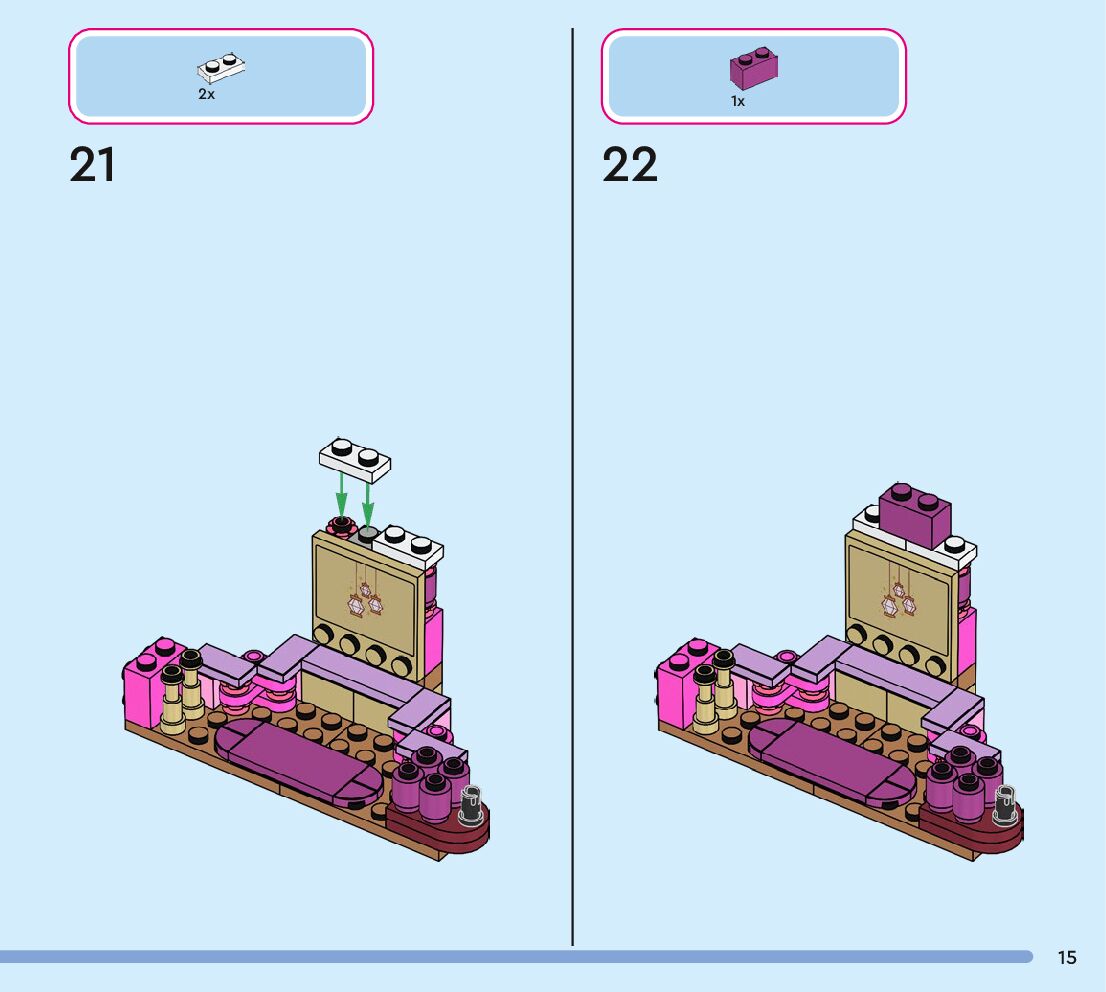 2x

21

1x

22

15