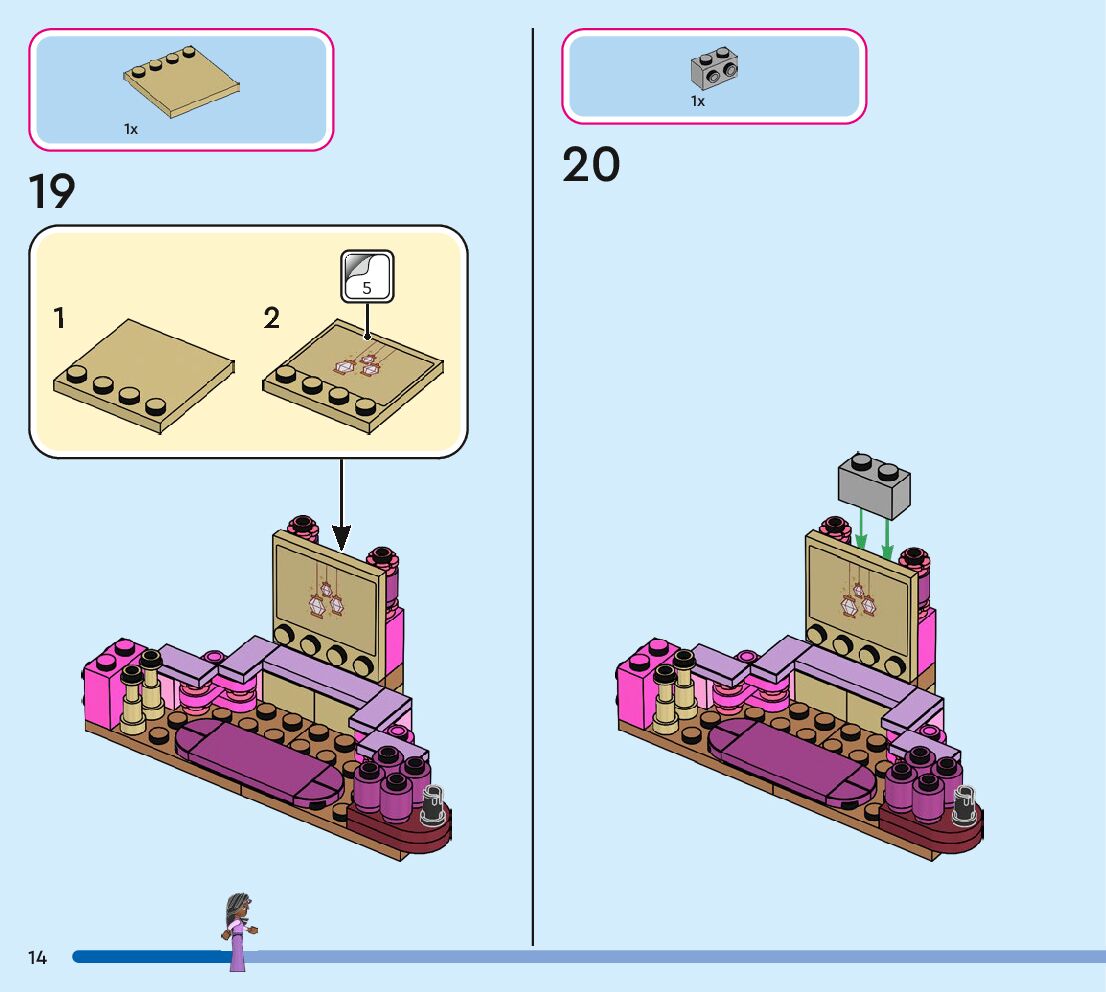 1x

19

1

2

5

1x

20

14