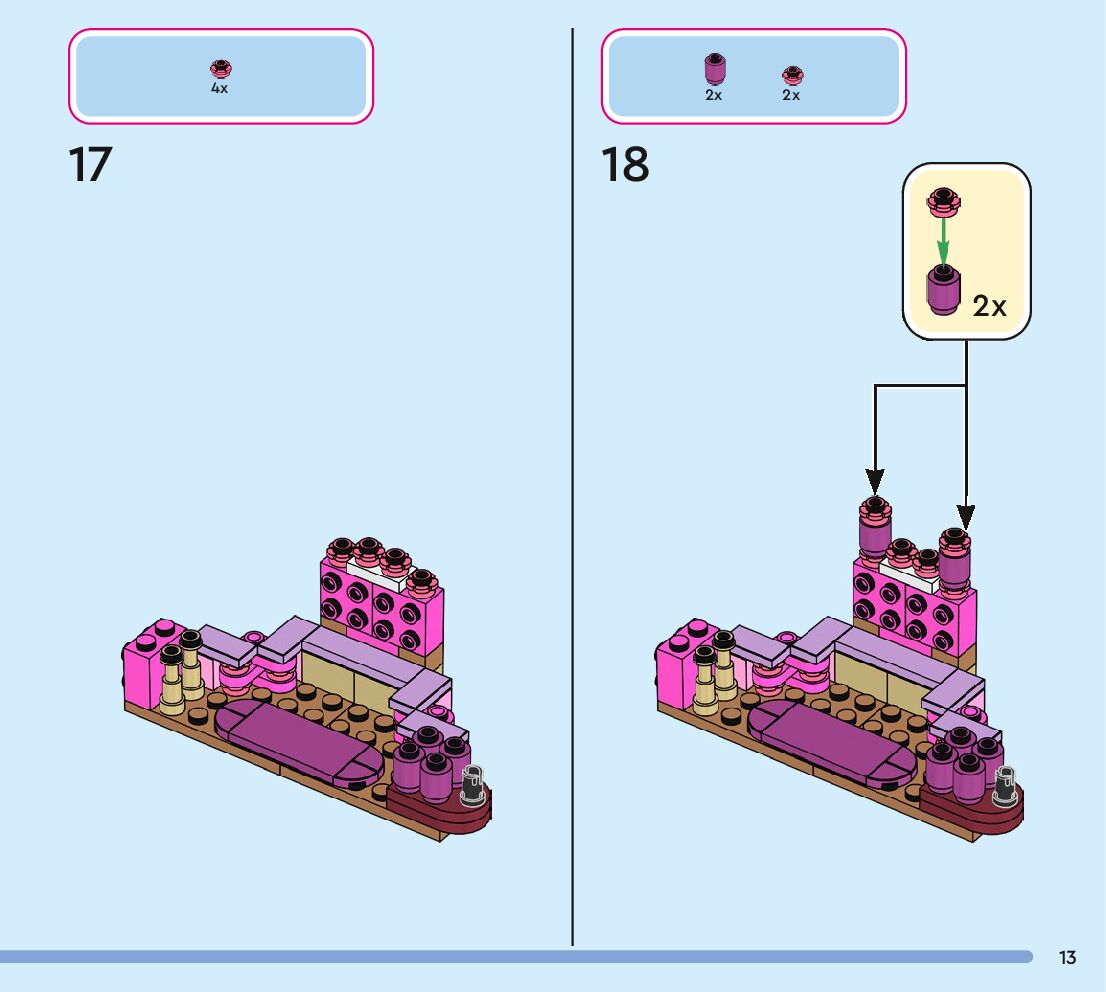 4x

17

2x 2x

18

2x

13