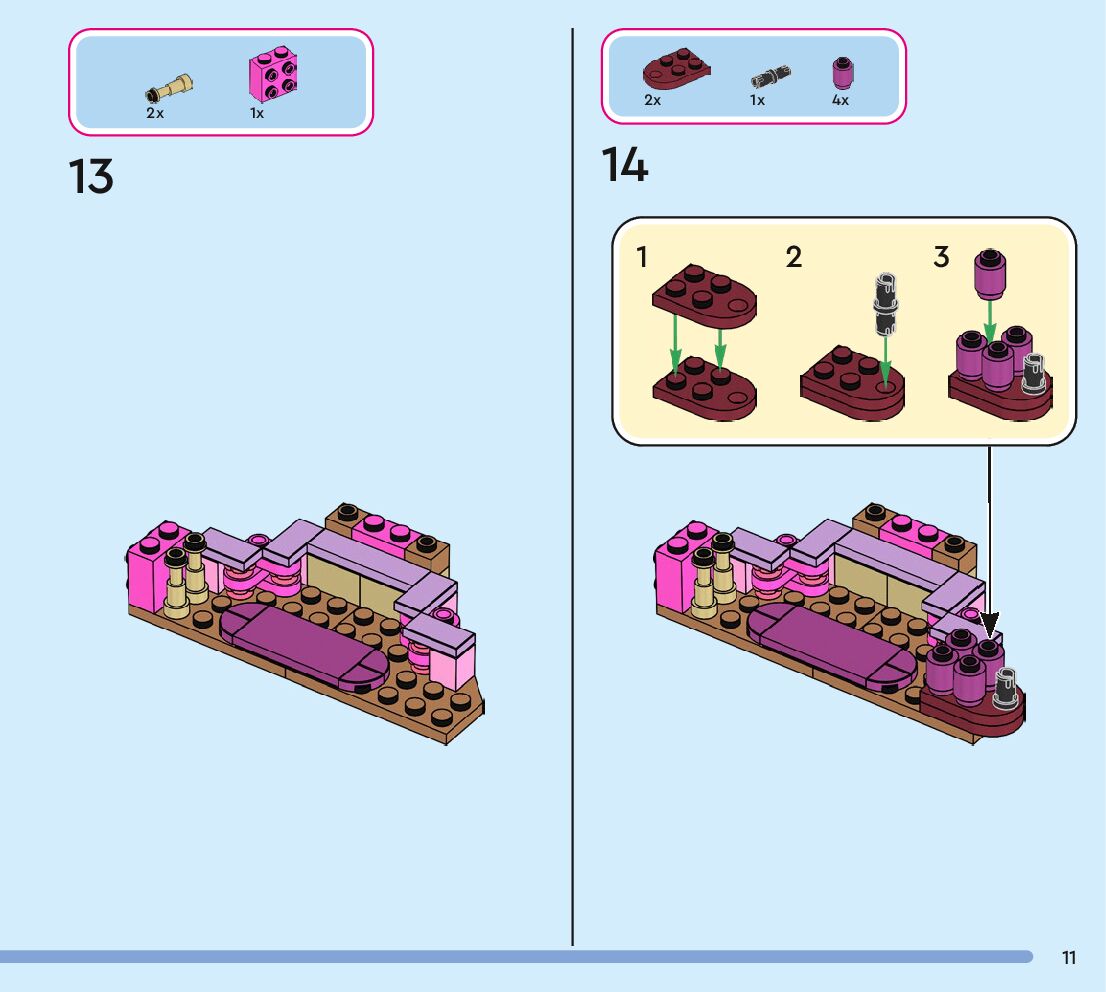 2x
1x

13

2x
1x
4x

14

1
2
3

11