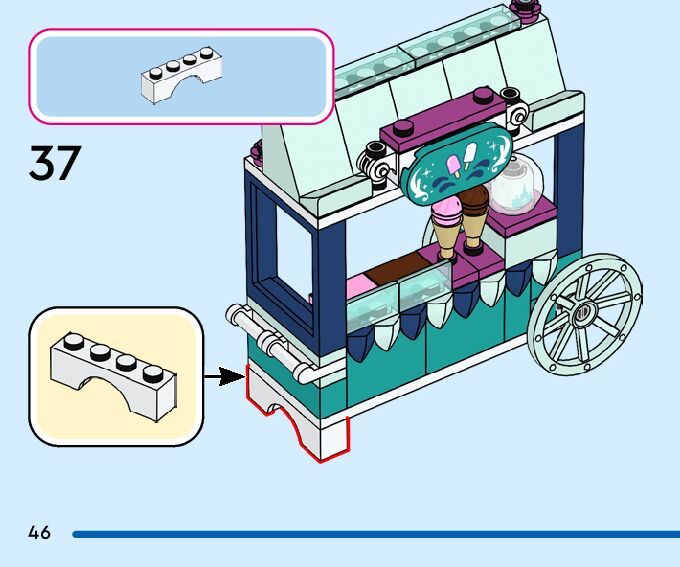 37

46