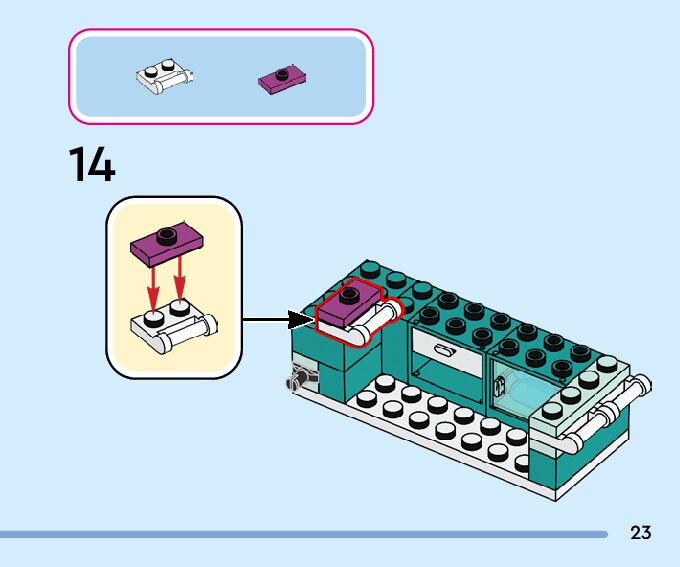 14

23