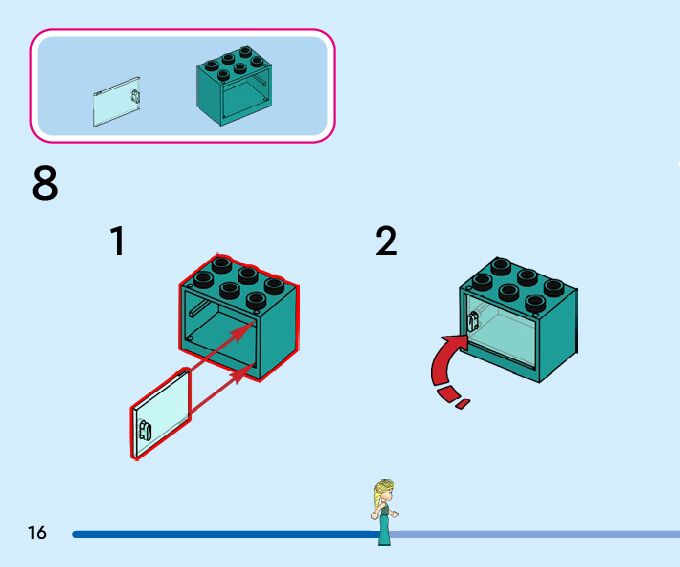 8

1

2

16