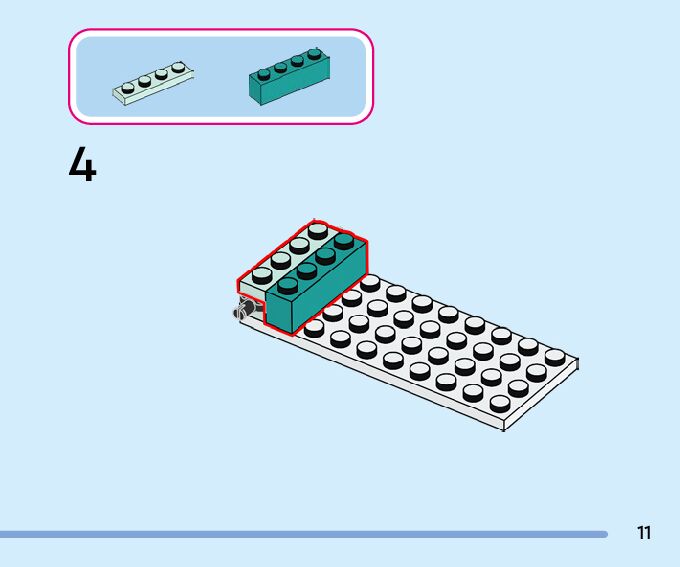 4

11