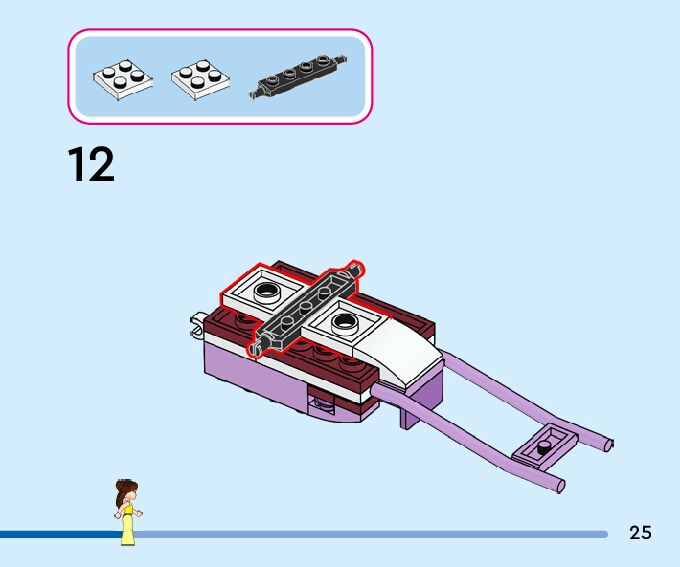 12

25