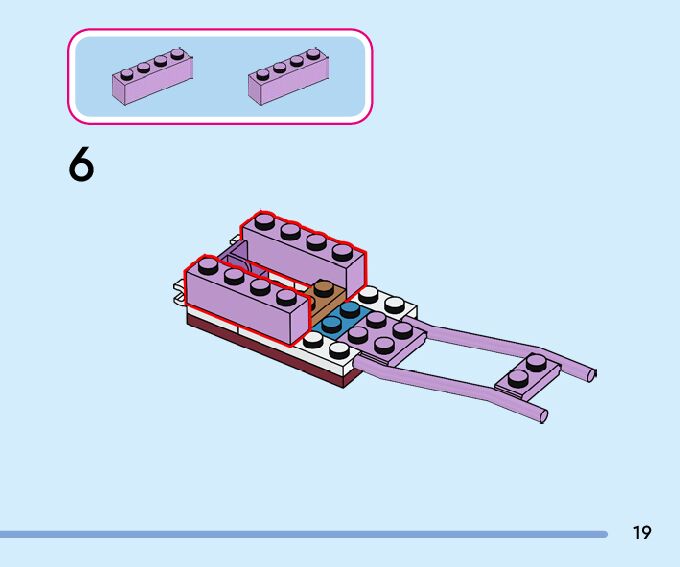 6

19