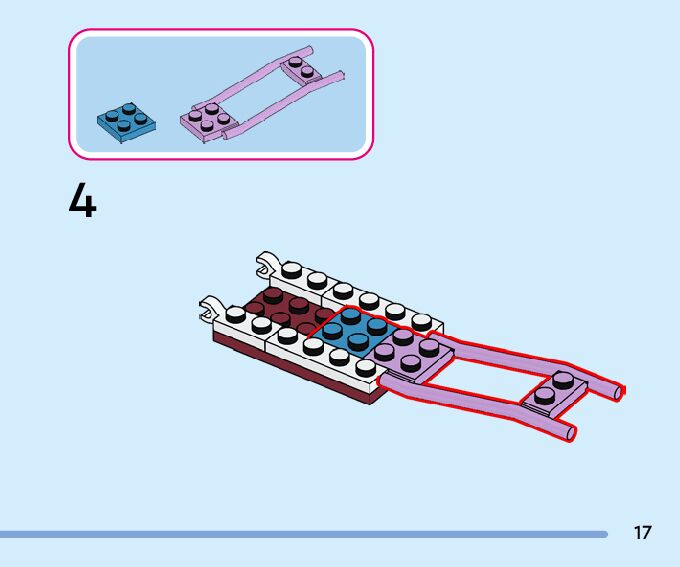 4

17