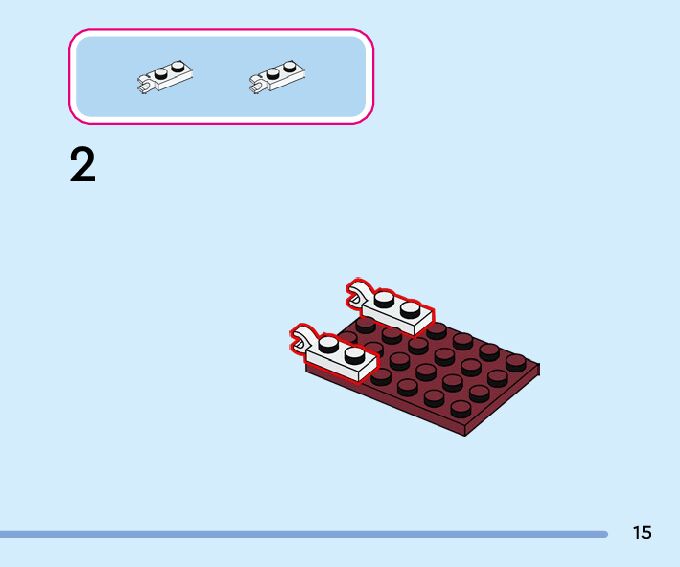 2

15