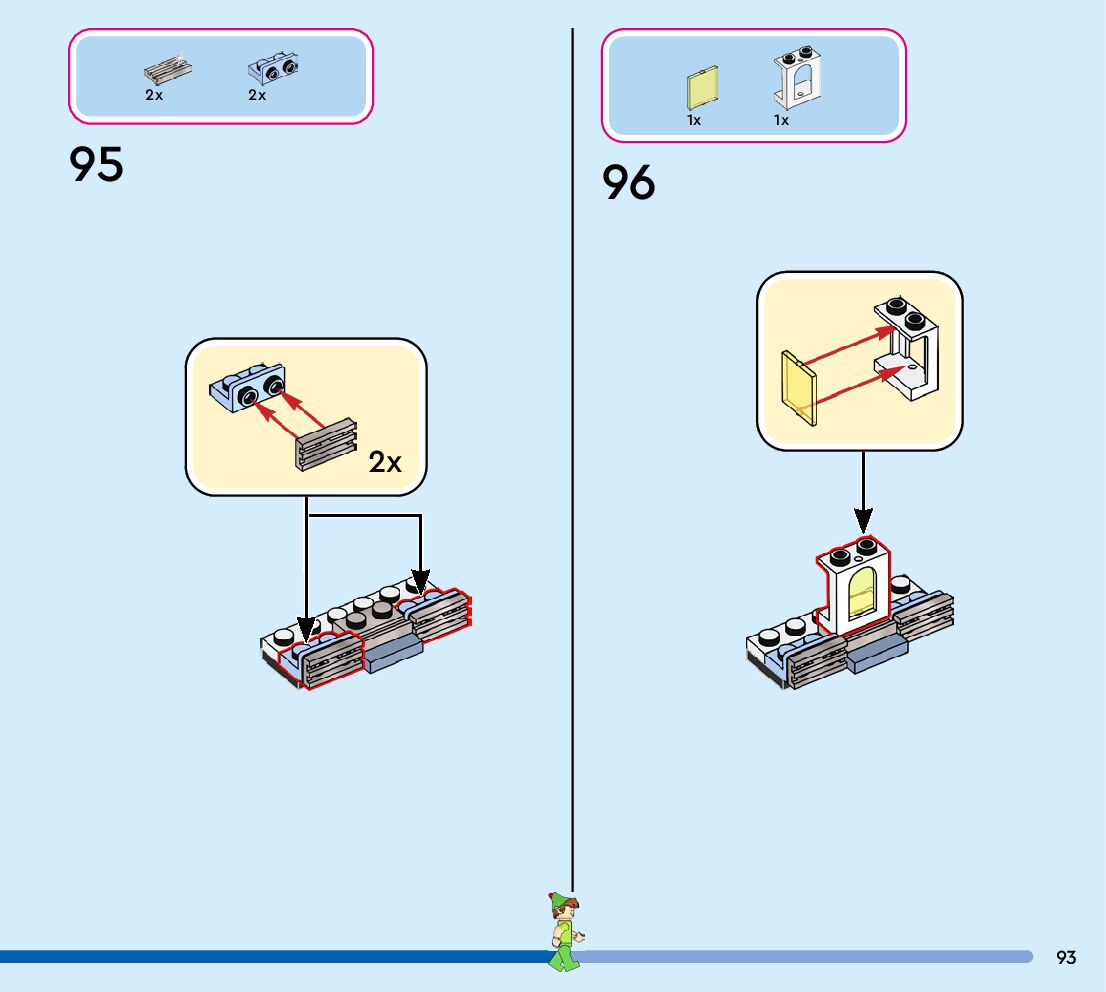 2x 2x

95

2x

1x 1x

96

93