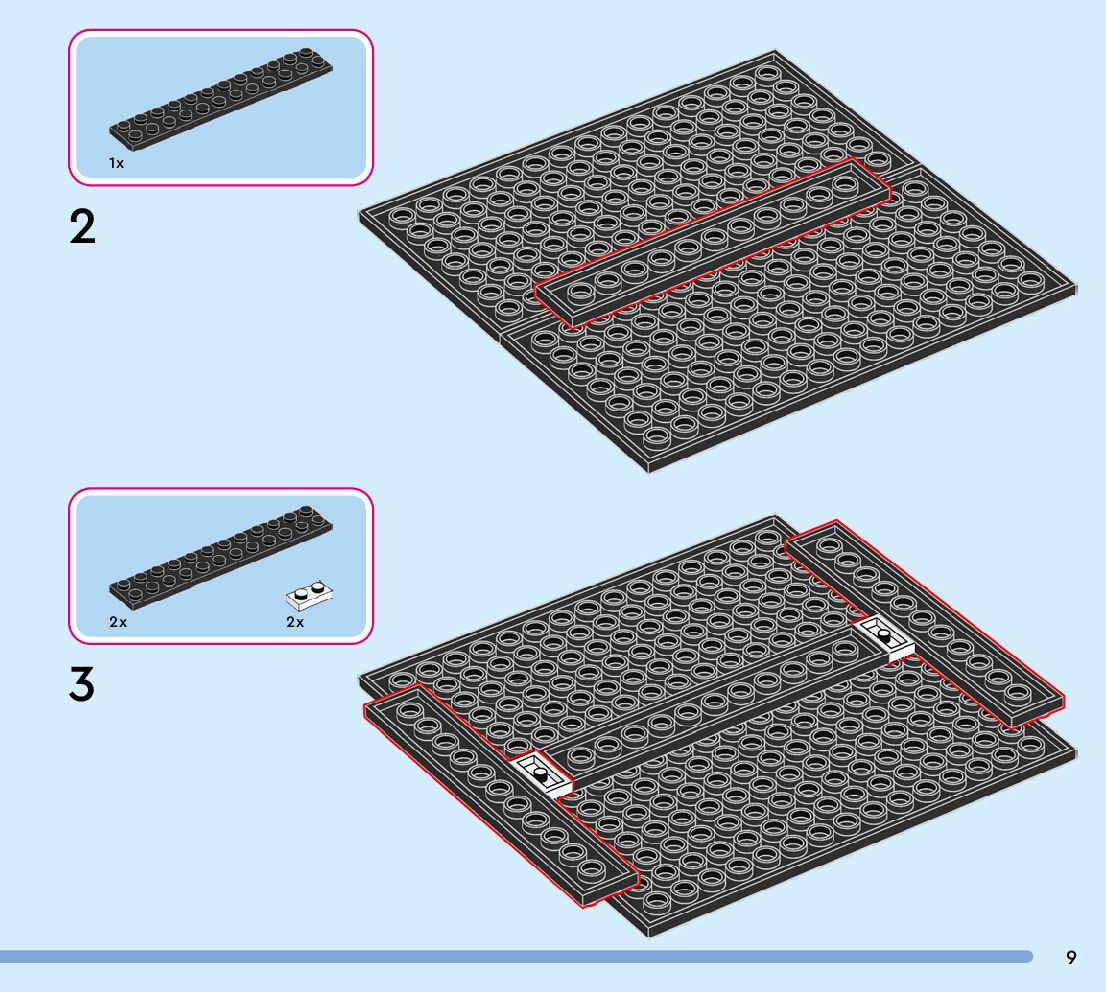 1x

2

2x

2x

3

9