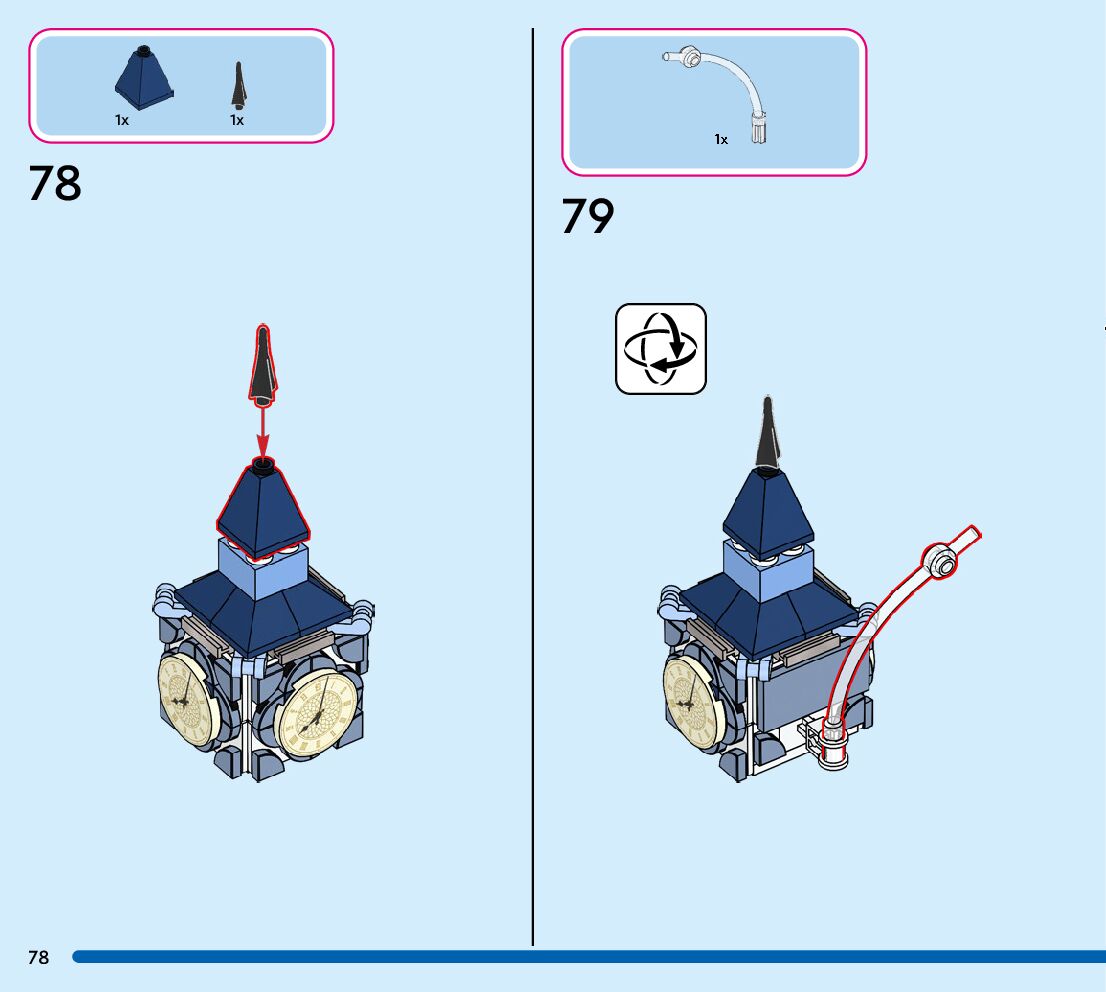 1x 1x

78

1x

79

78