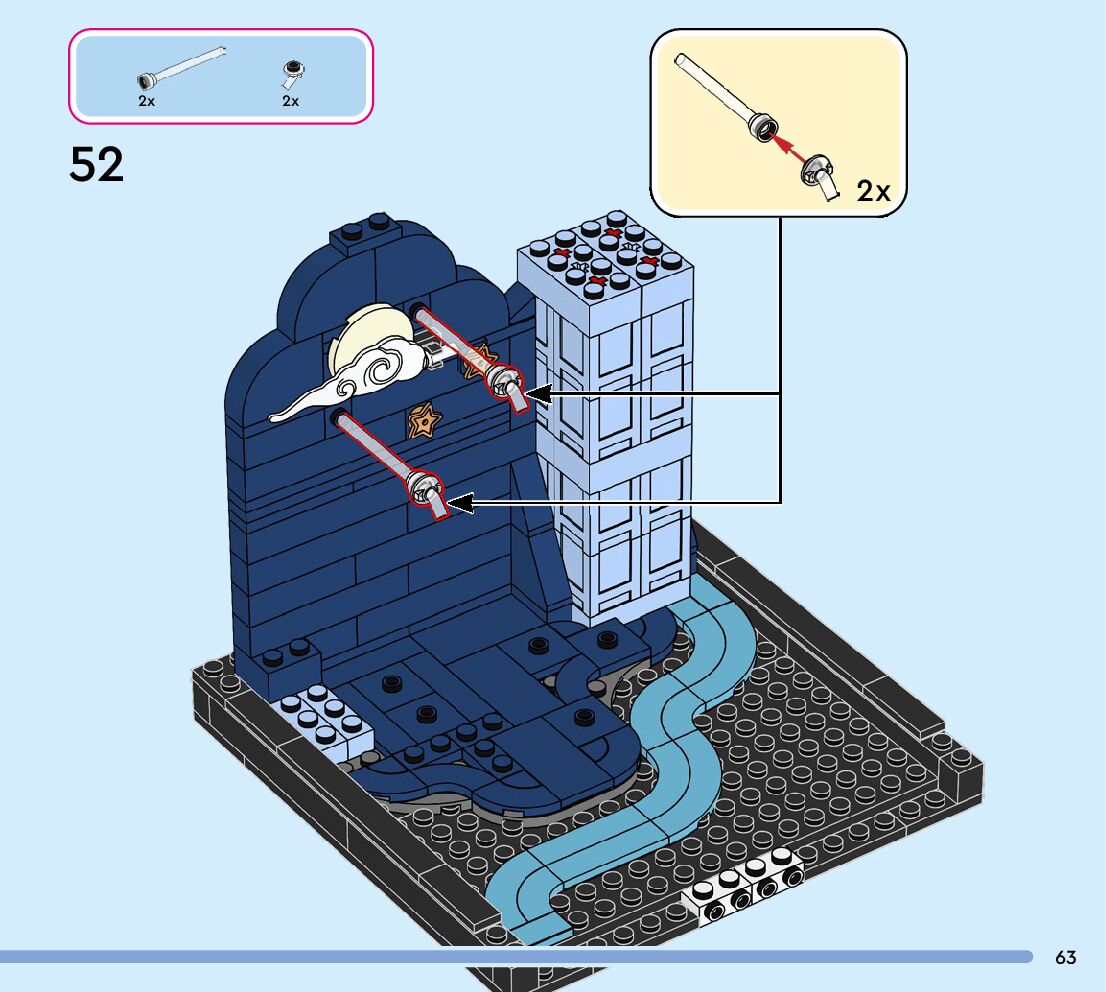 2x
2x

52

2x

63