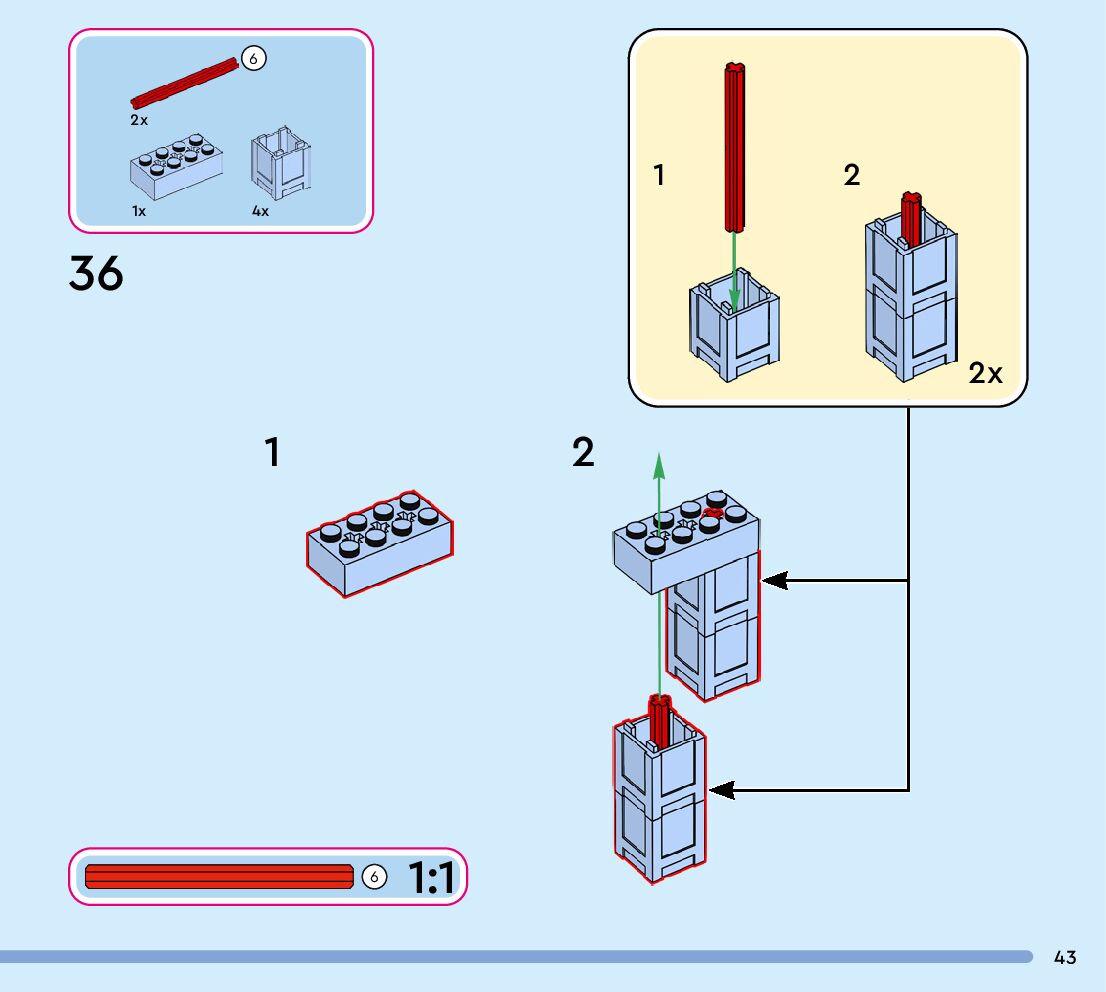 6
2x
1x
4x

36

1
2
2x

1
2

6 1:1

43