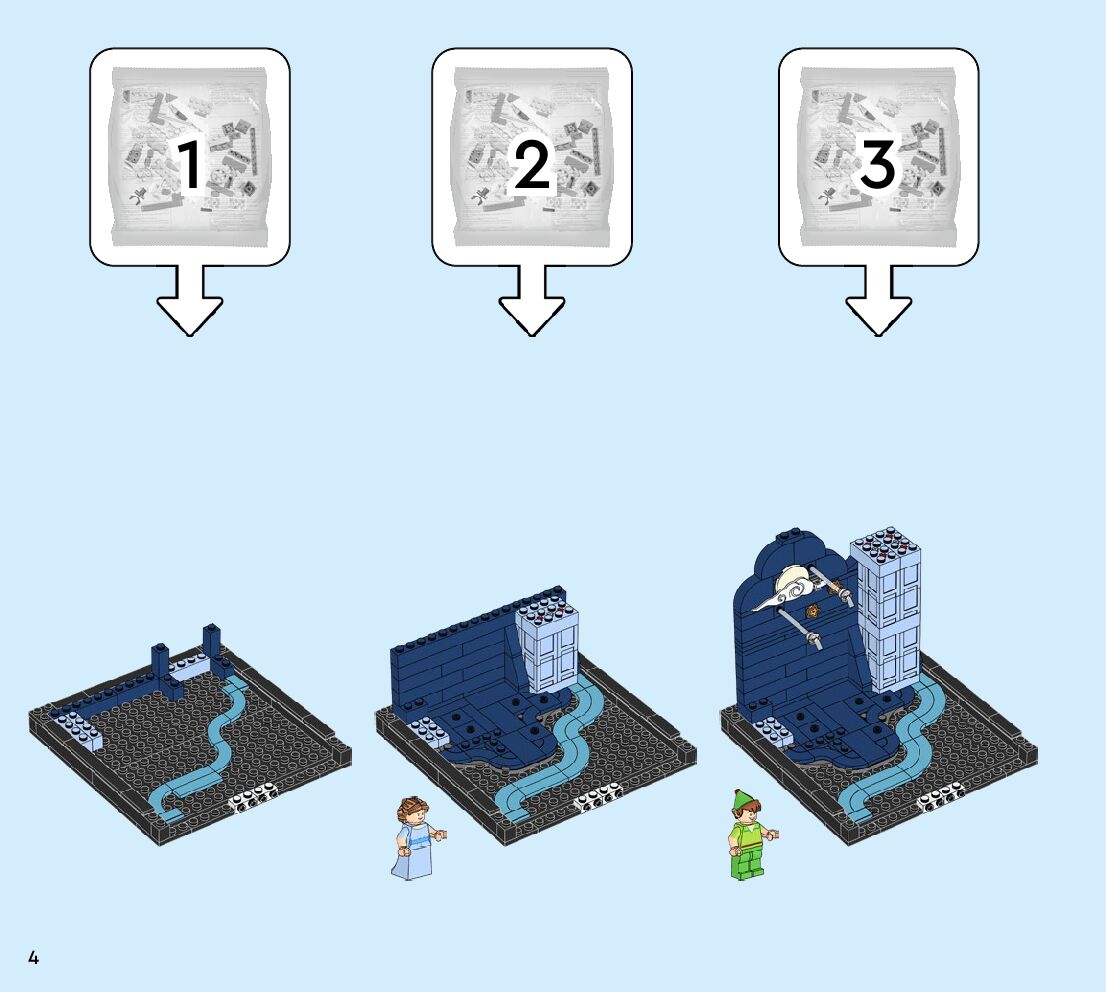 1

2

3

4