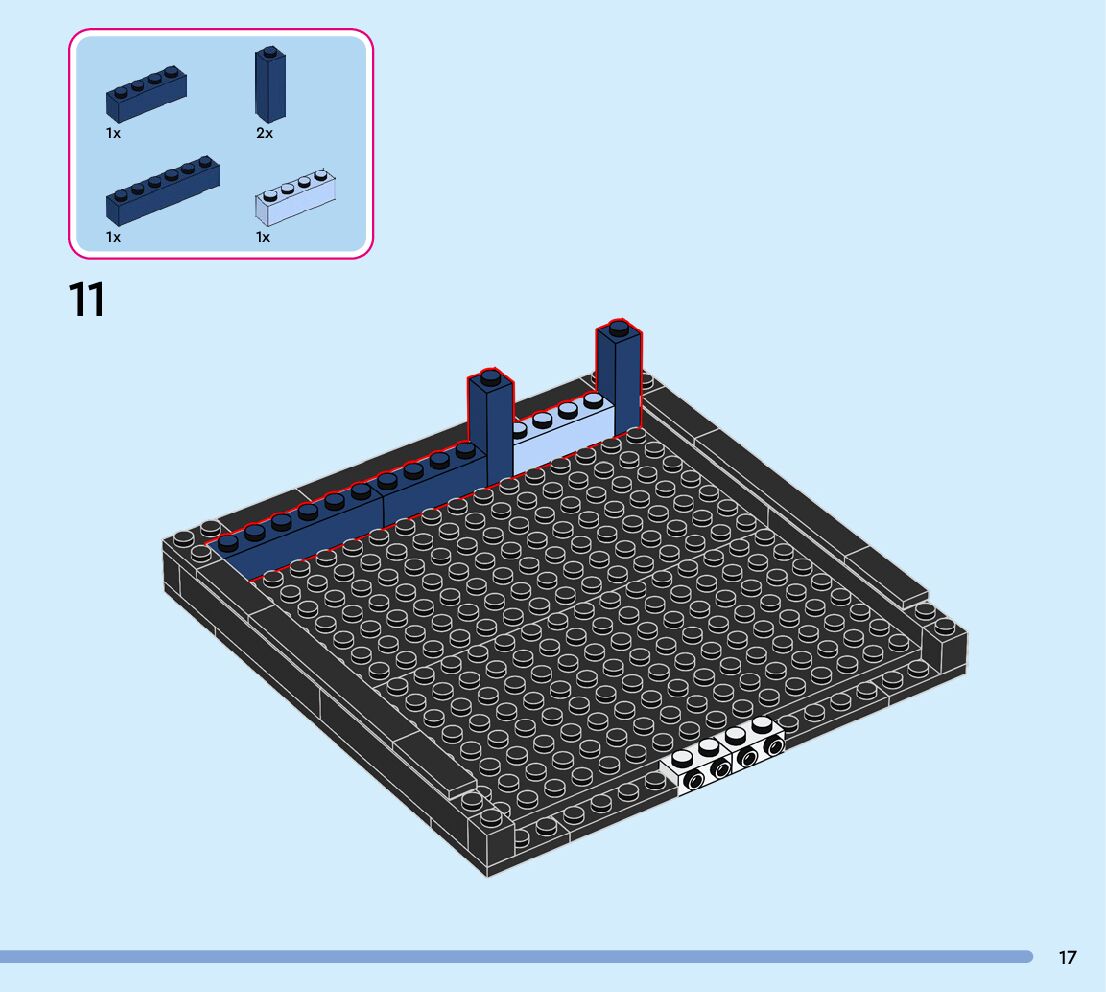 1x
2x
1x
1x

11

17