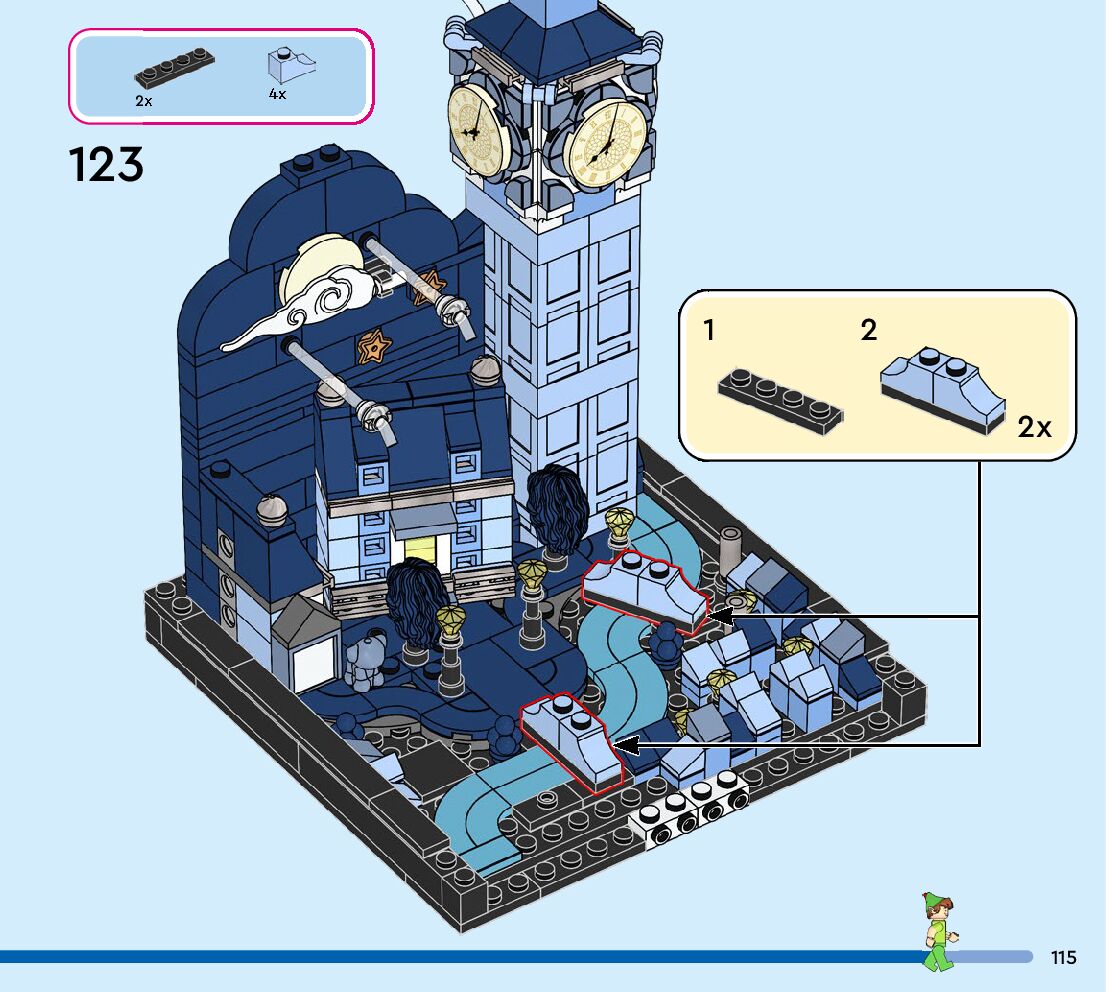 2x
4x

123

1
2
2x

115