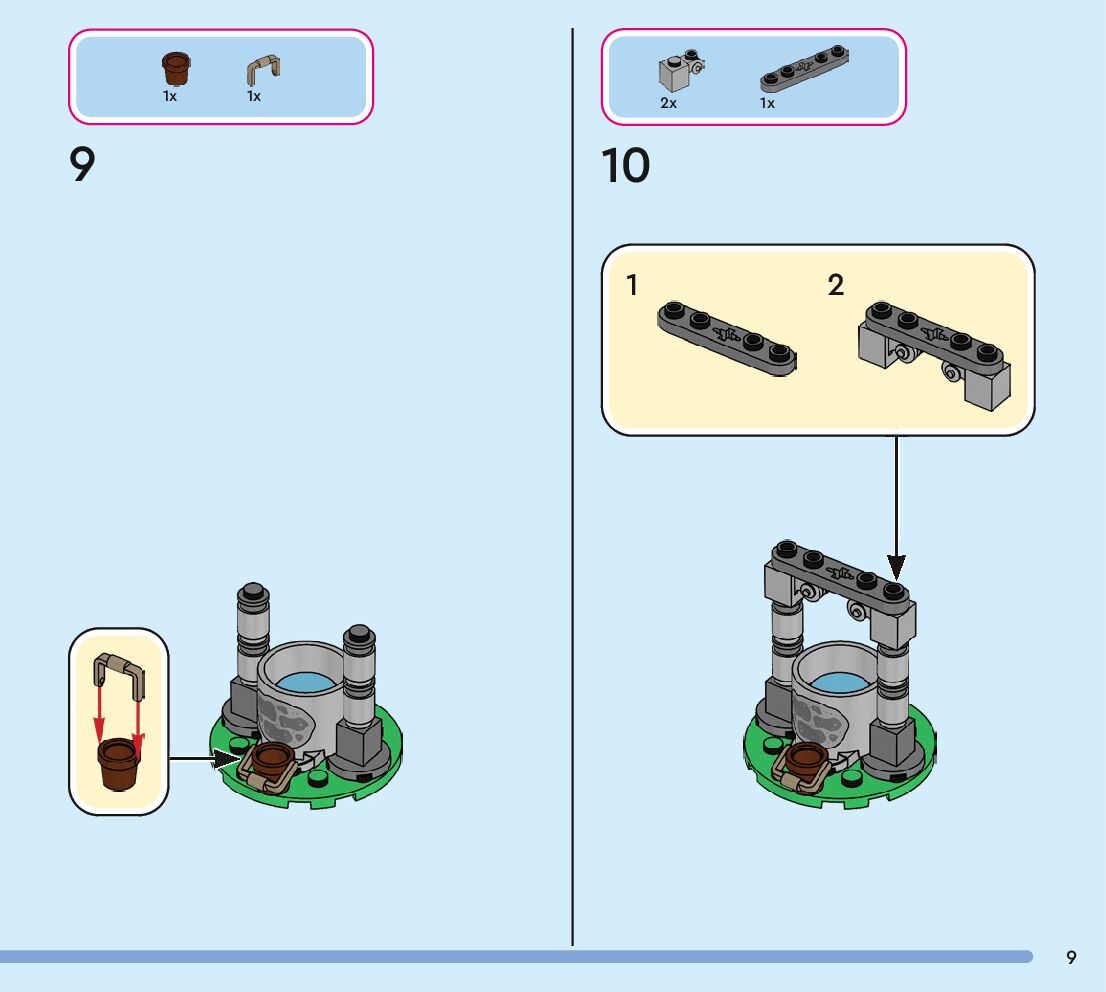 1x 1x

9

2x 1x

10

1

2

9