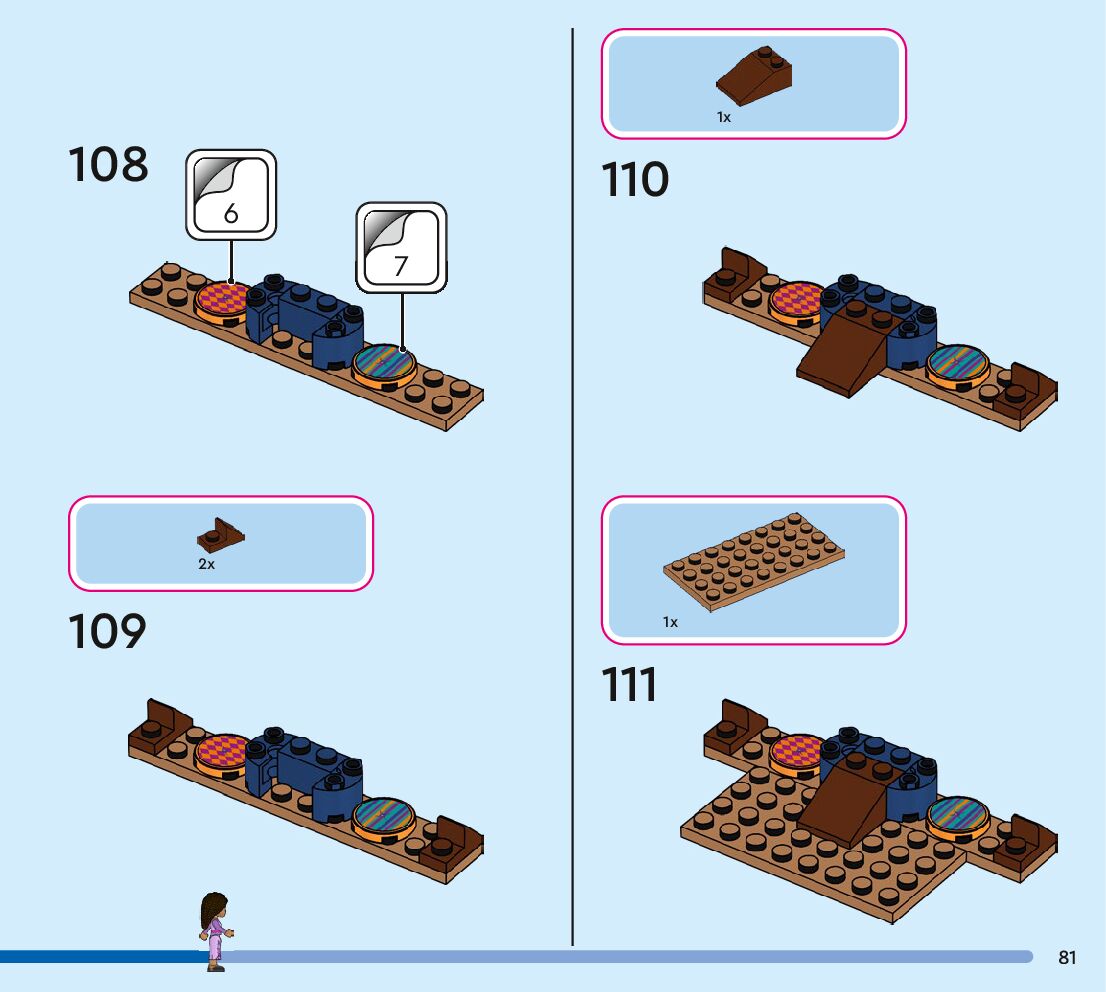 108

6

7

2x

109

1x

110

1x

111

81