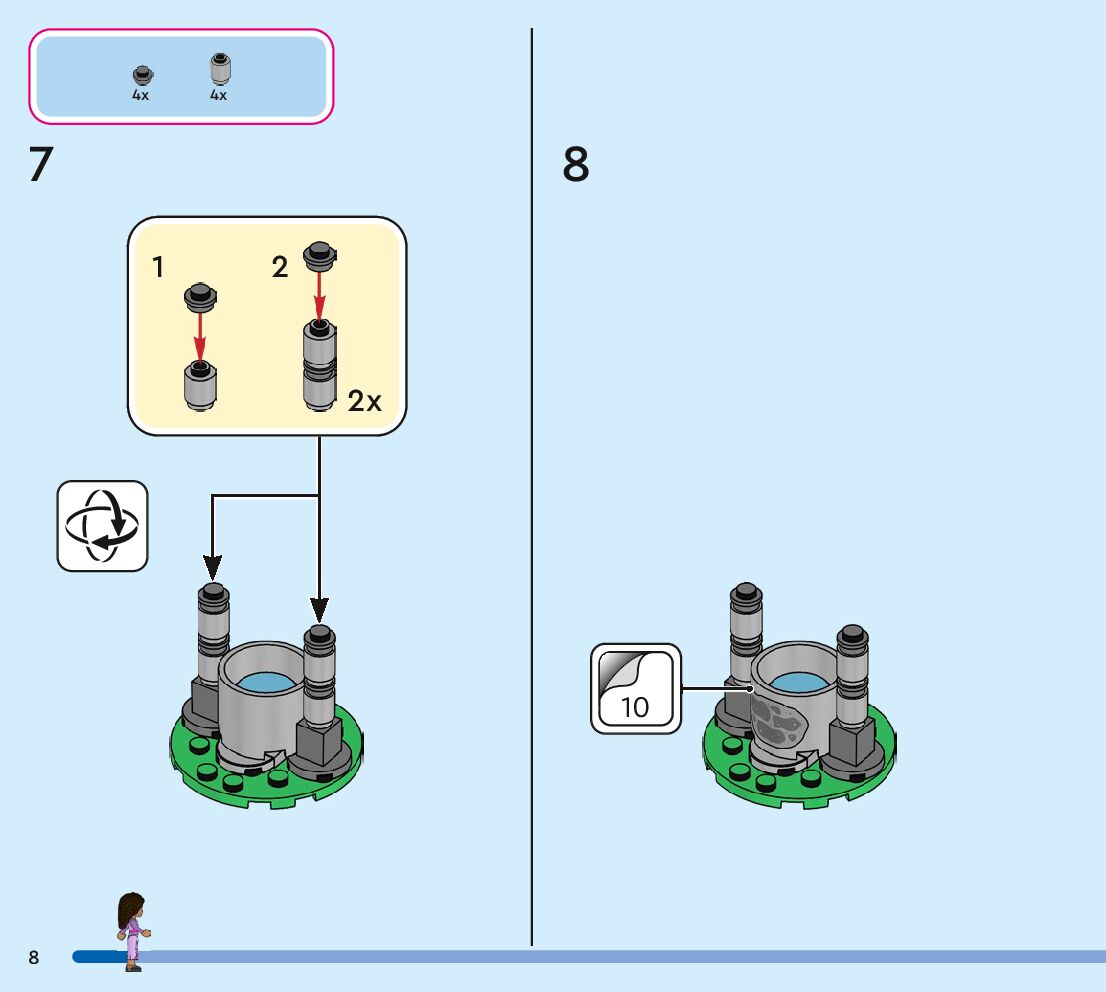 4x 4x

7

1 2

2x

8

10

8