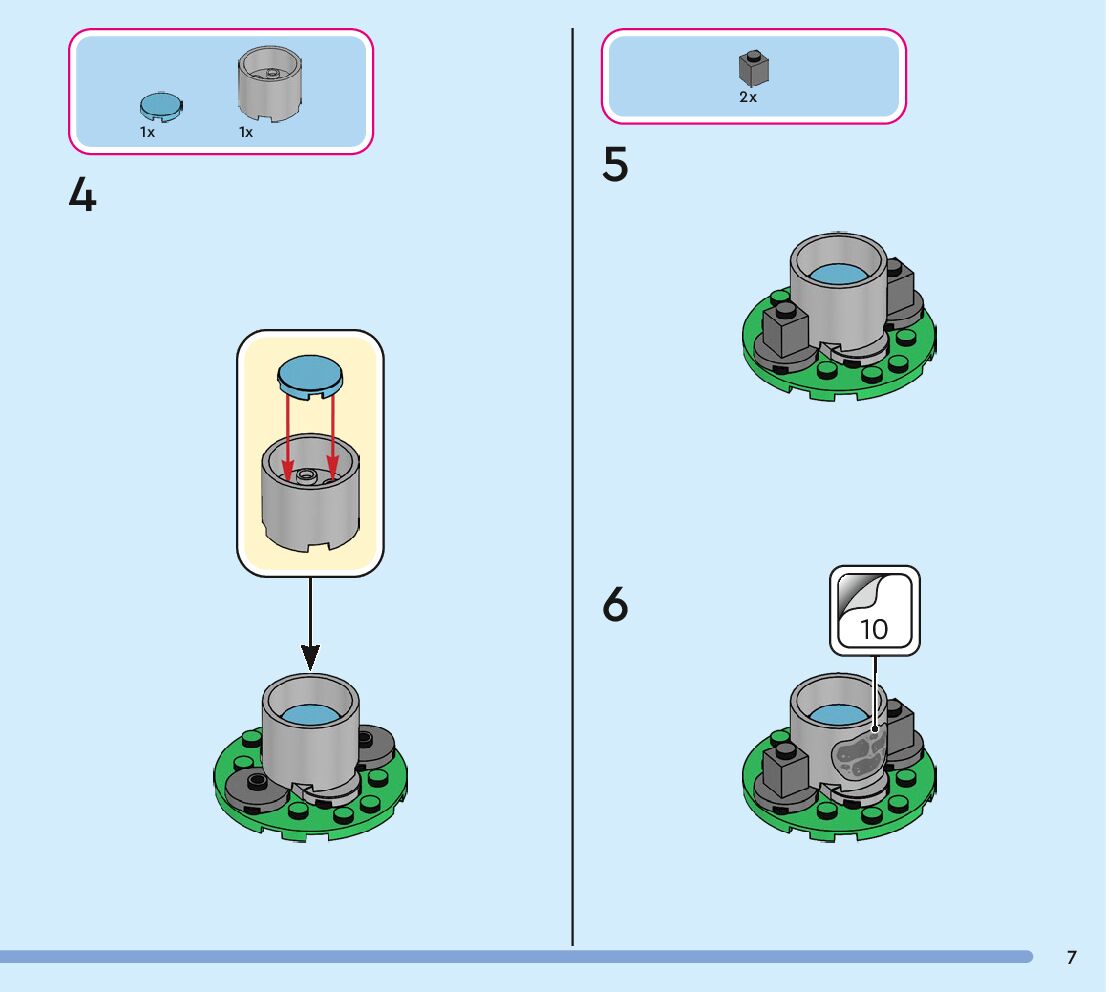 1x 1x

4

2x

5

6

10

7