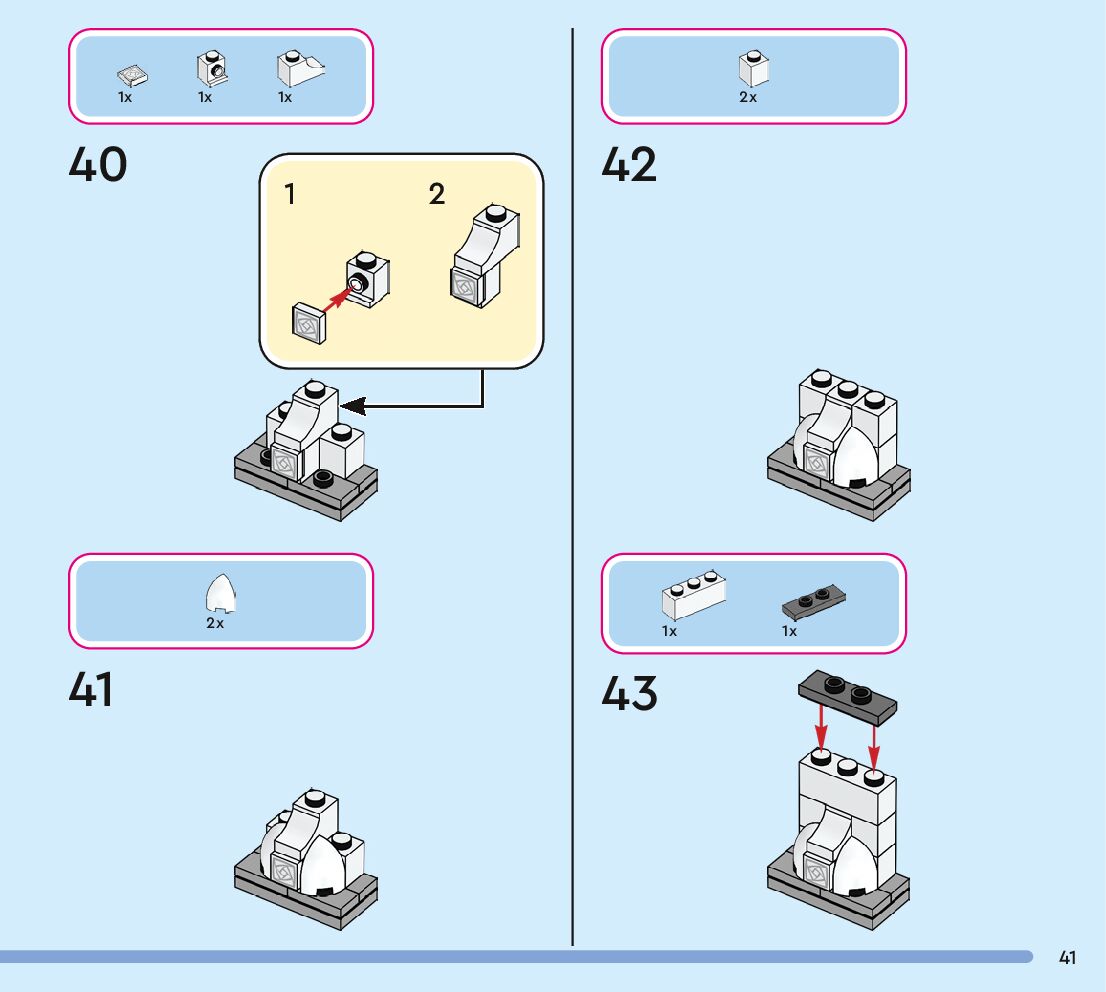 1x 1x 1x

40

1

2

2x

41

2x

42

1x 1x

43

41