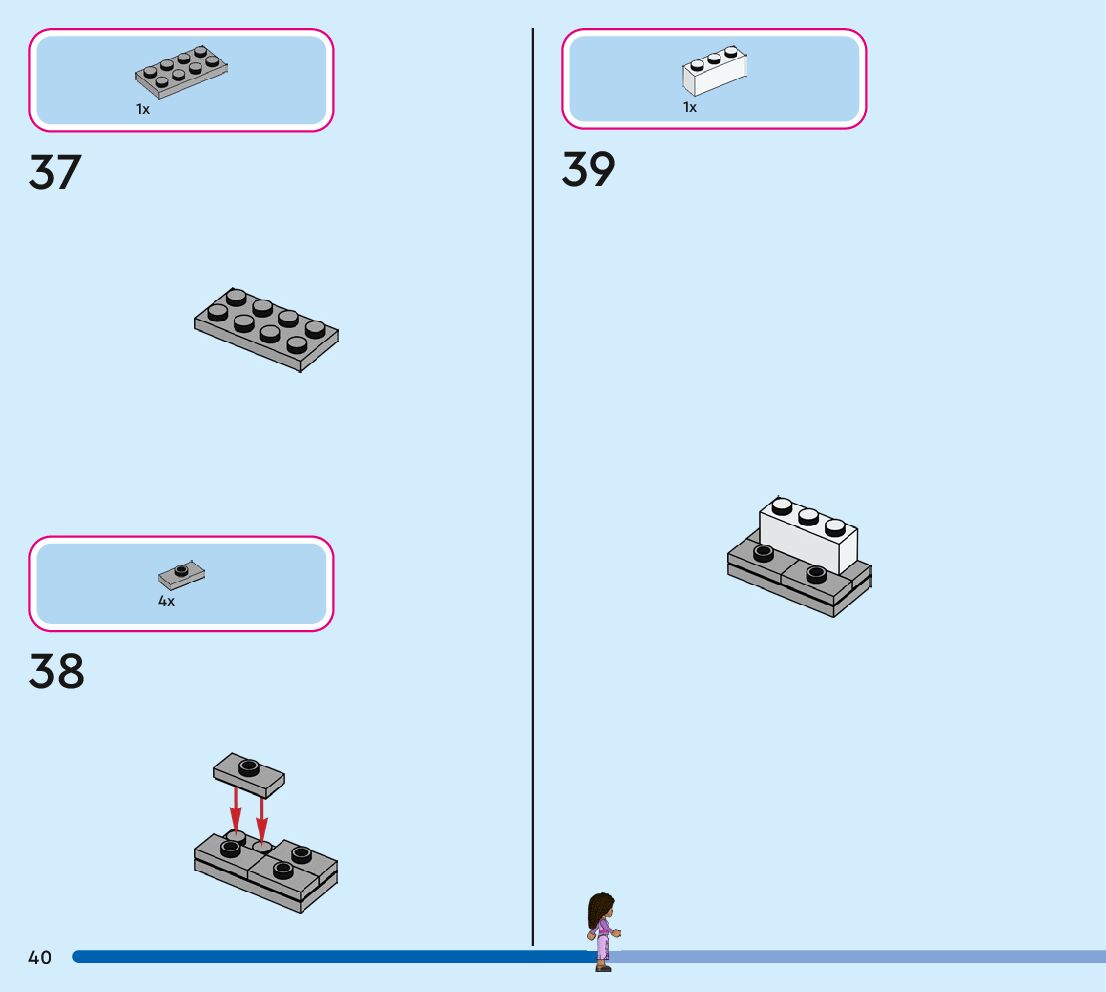 1x

37

4x

38

1x

39

40