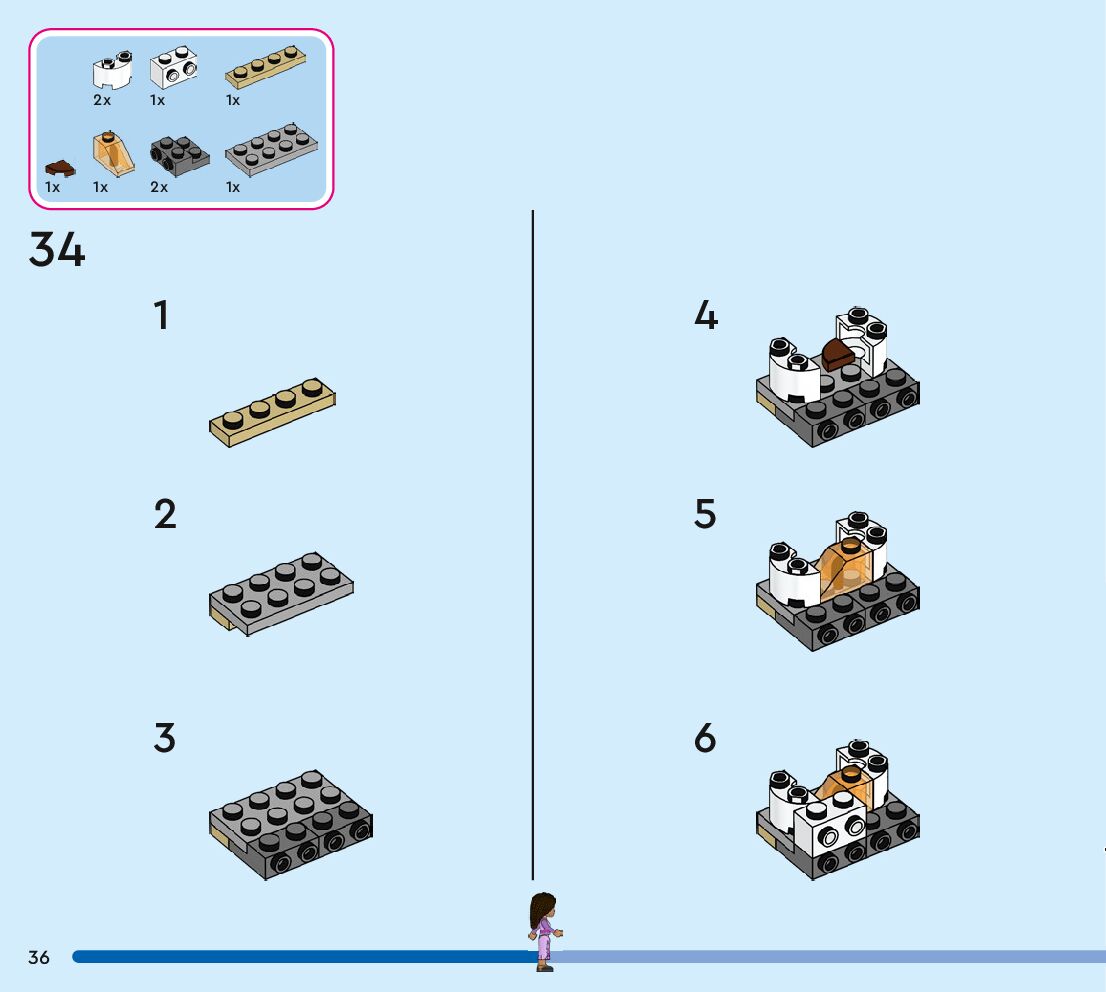 2x 1x 1x

1x 1x 2x 1x

34

1

2

3

4

5

6

36