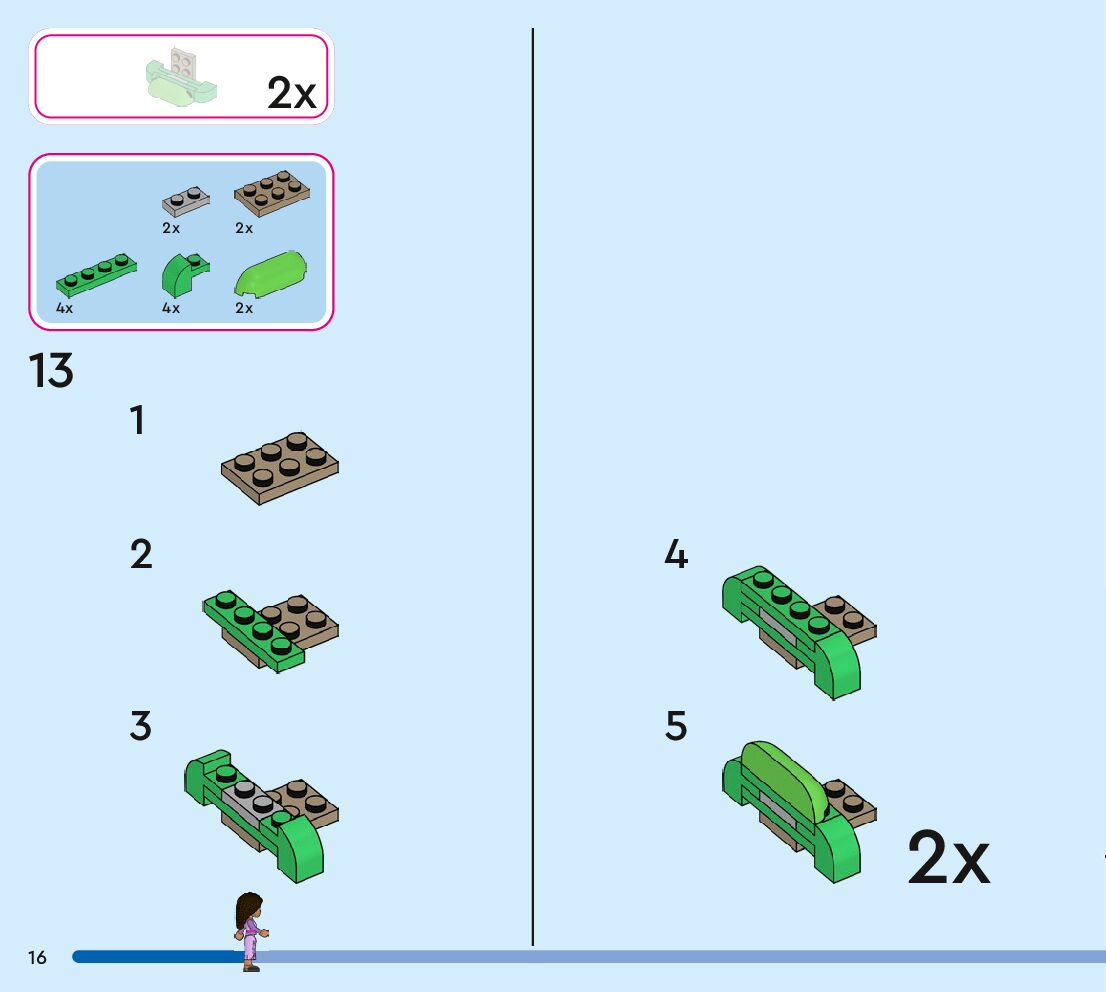 2x

2x
2x
4x
4x
2x

13

1

2

3

4

5

2x

16