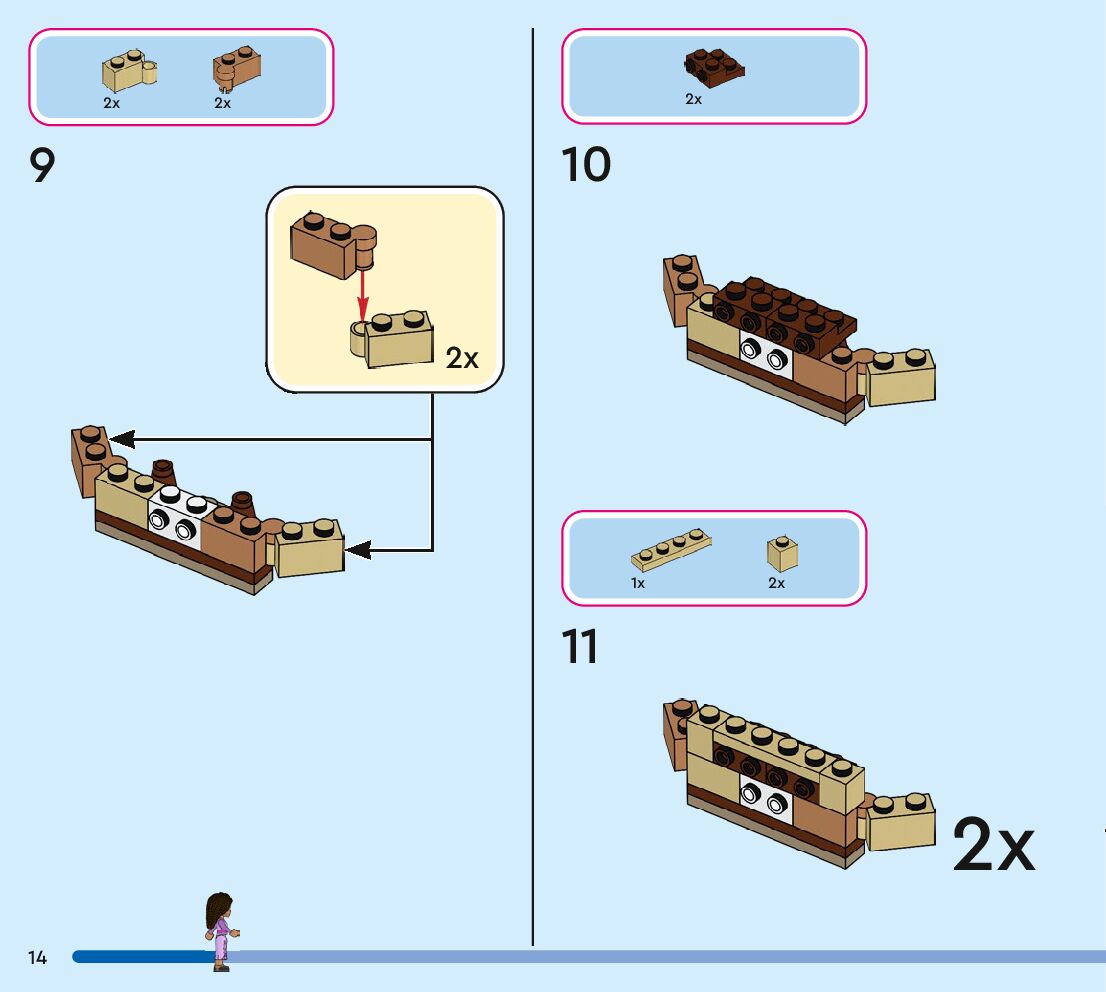 2x 2x

9

2x

2x

10

1x 2x

11

2x

14