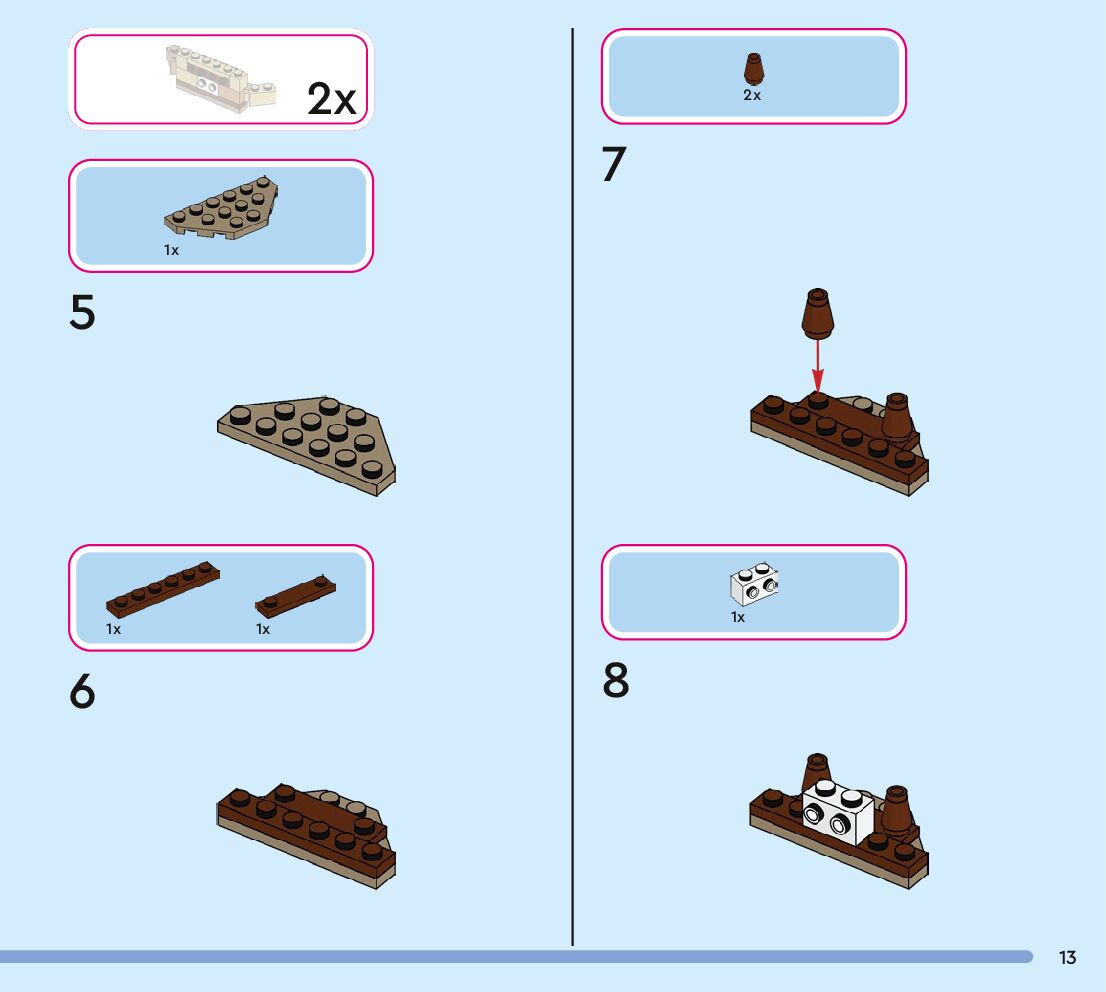 2x

1x

5

1x 1x

6

2x

7

1x

8

13