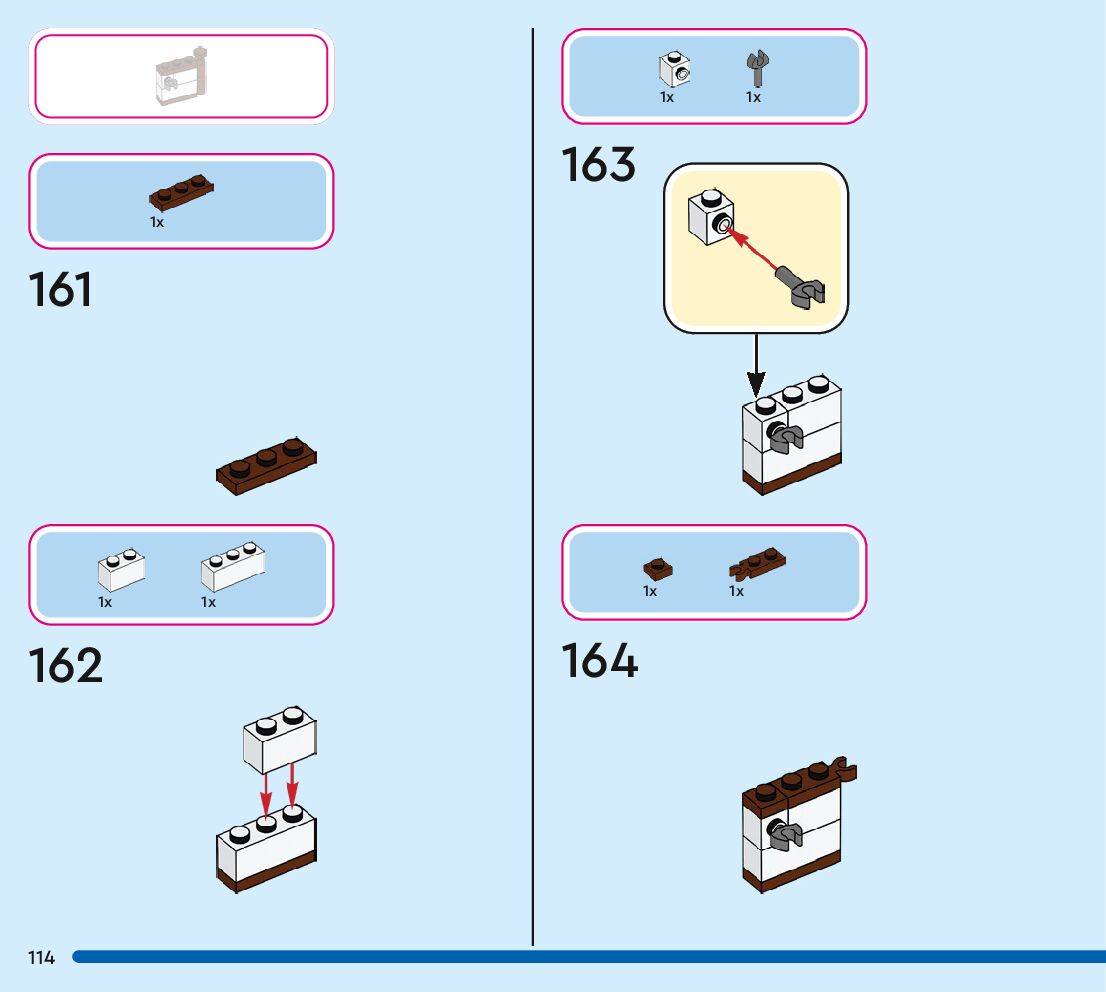 1x

161

1x

1x

162

1x

1x

163

1x

1x

164

114