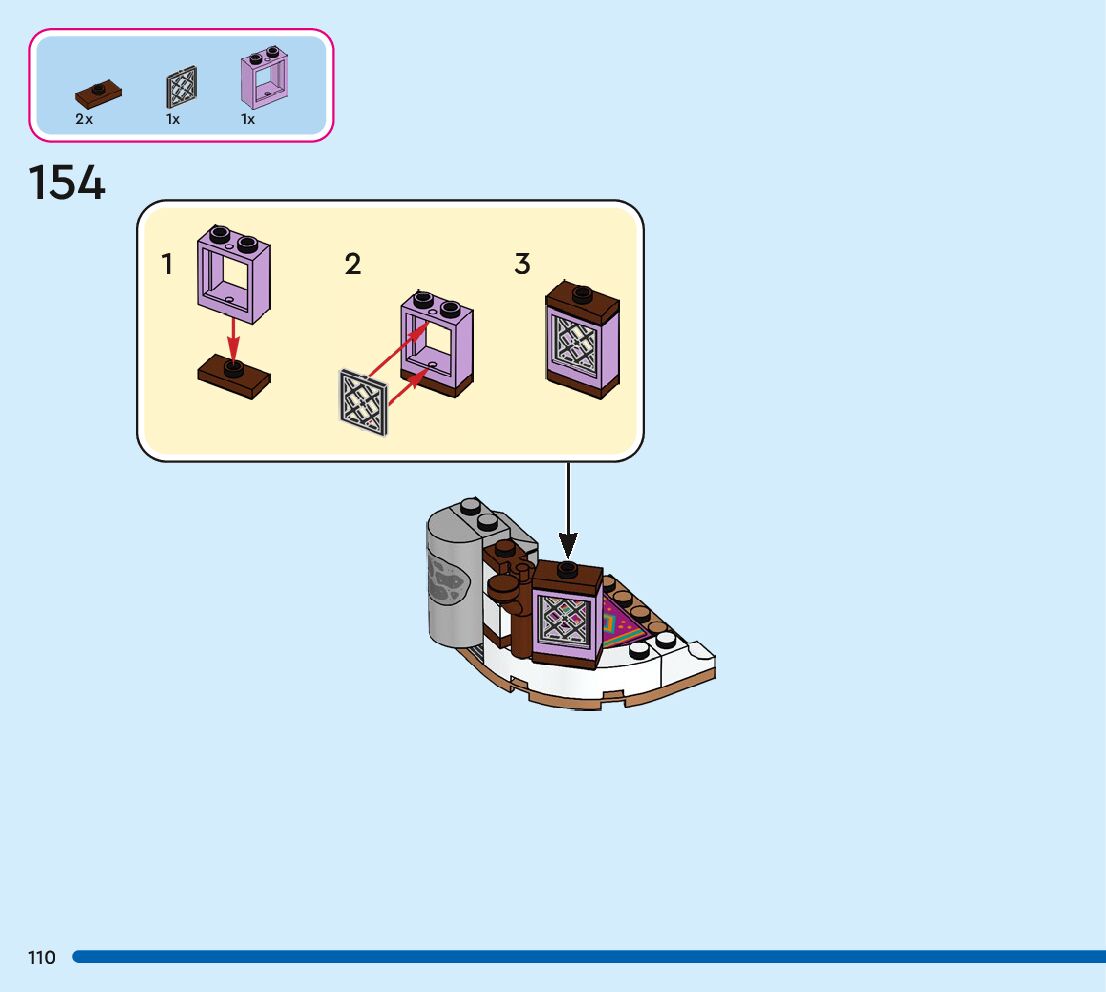 2x 1x 1x

154

1 2 3

110