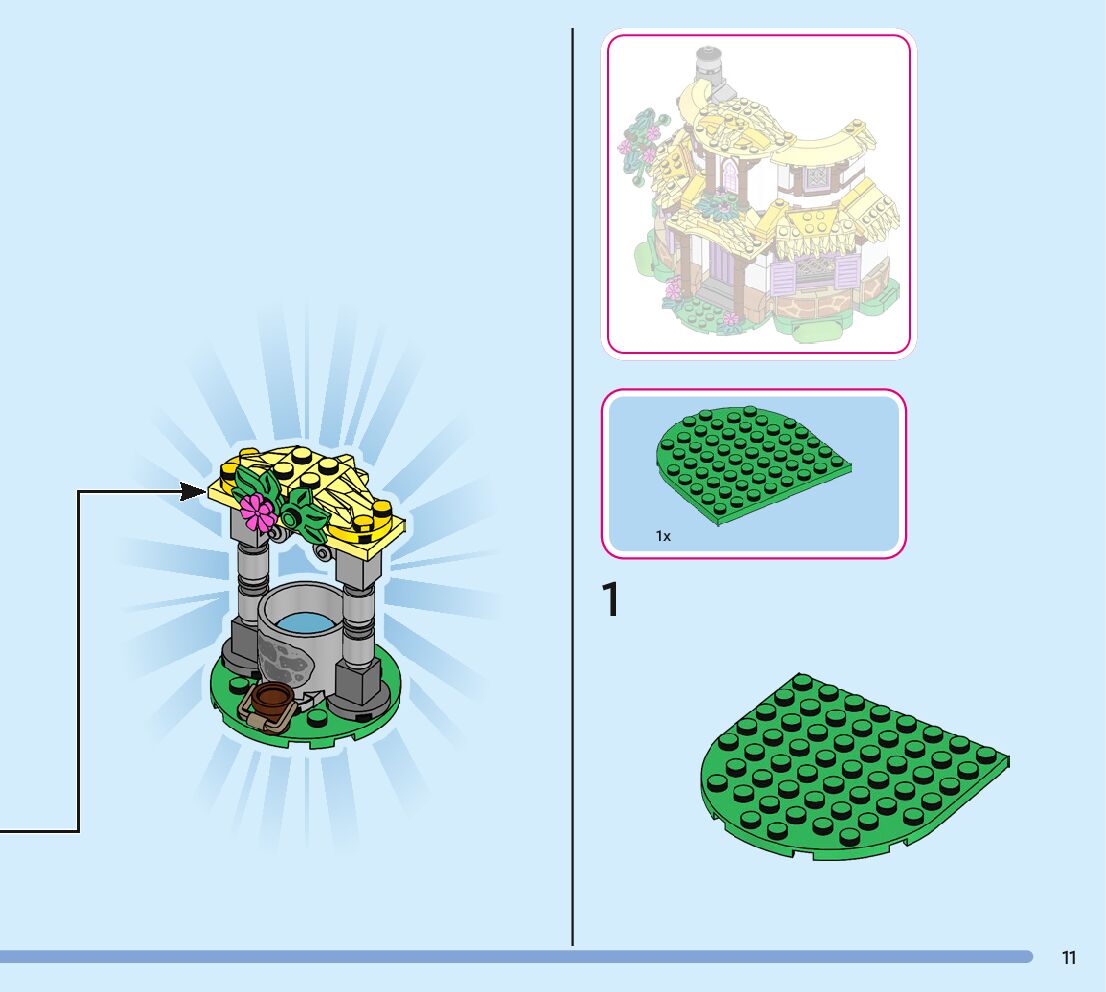 1x

1

11