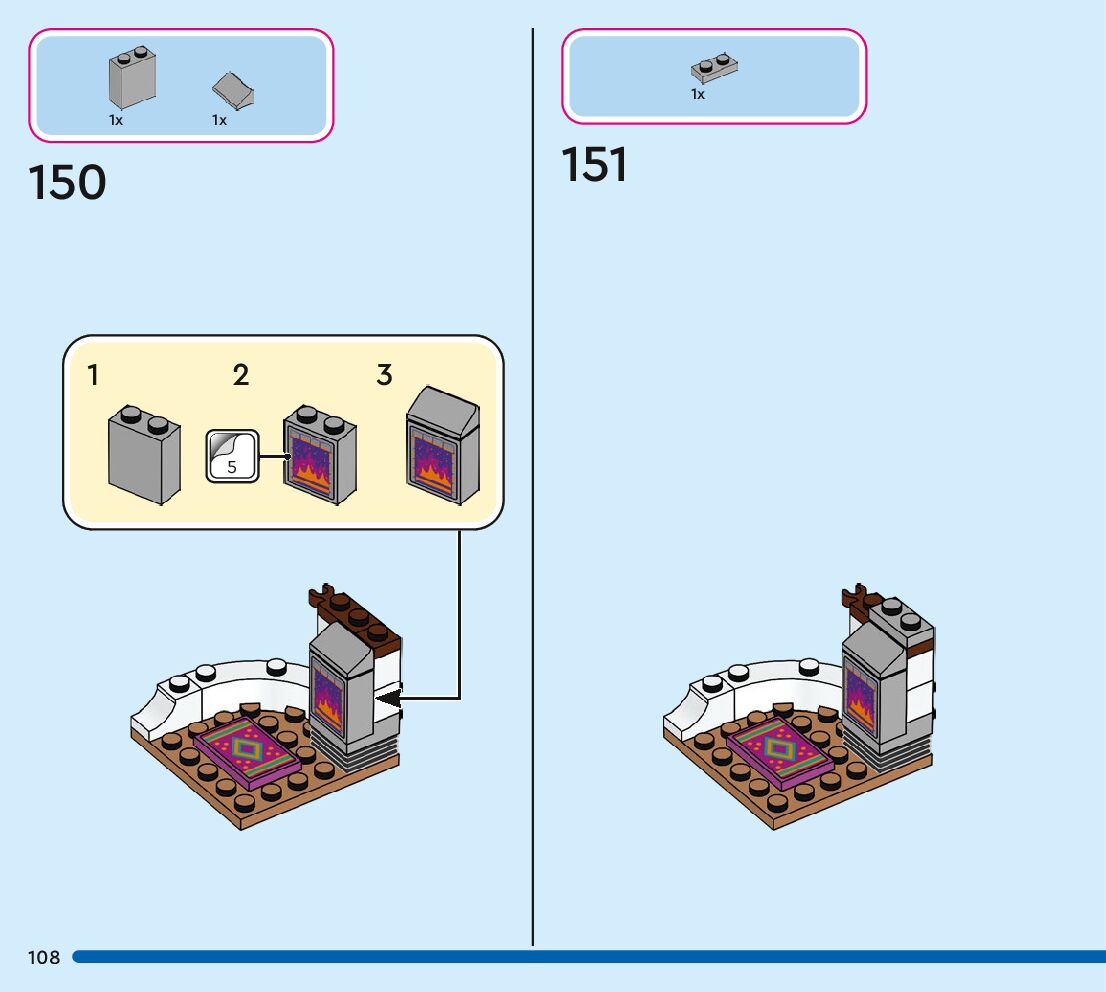 1x 1x

150

1 2 3

5

1x

151

108