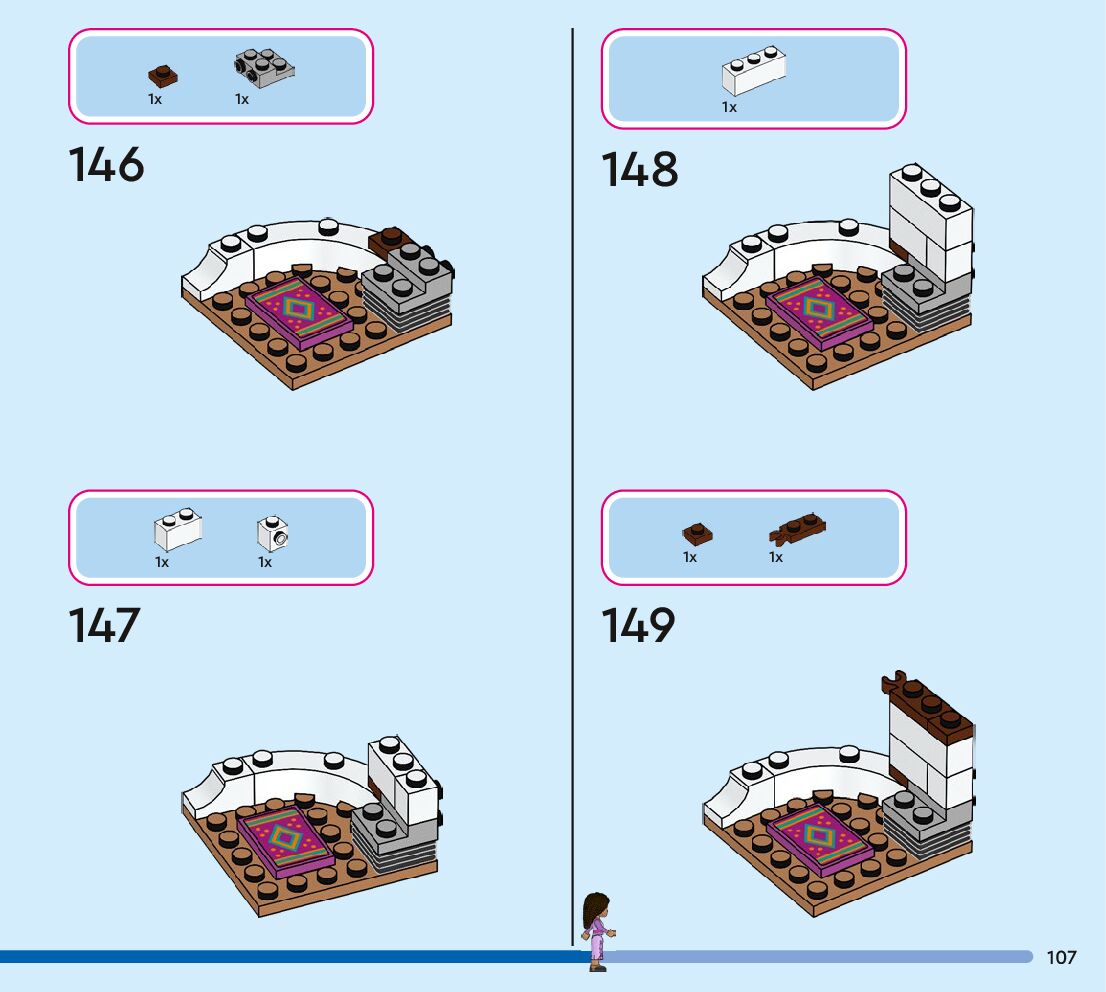 1x 1x

146

1x 1x

147

1x

148

1x 1x

149

107