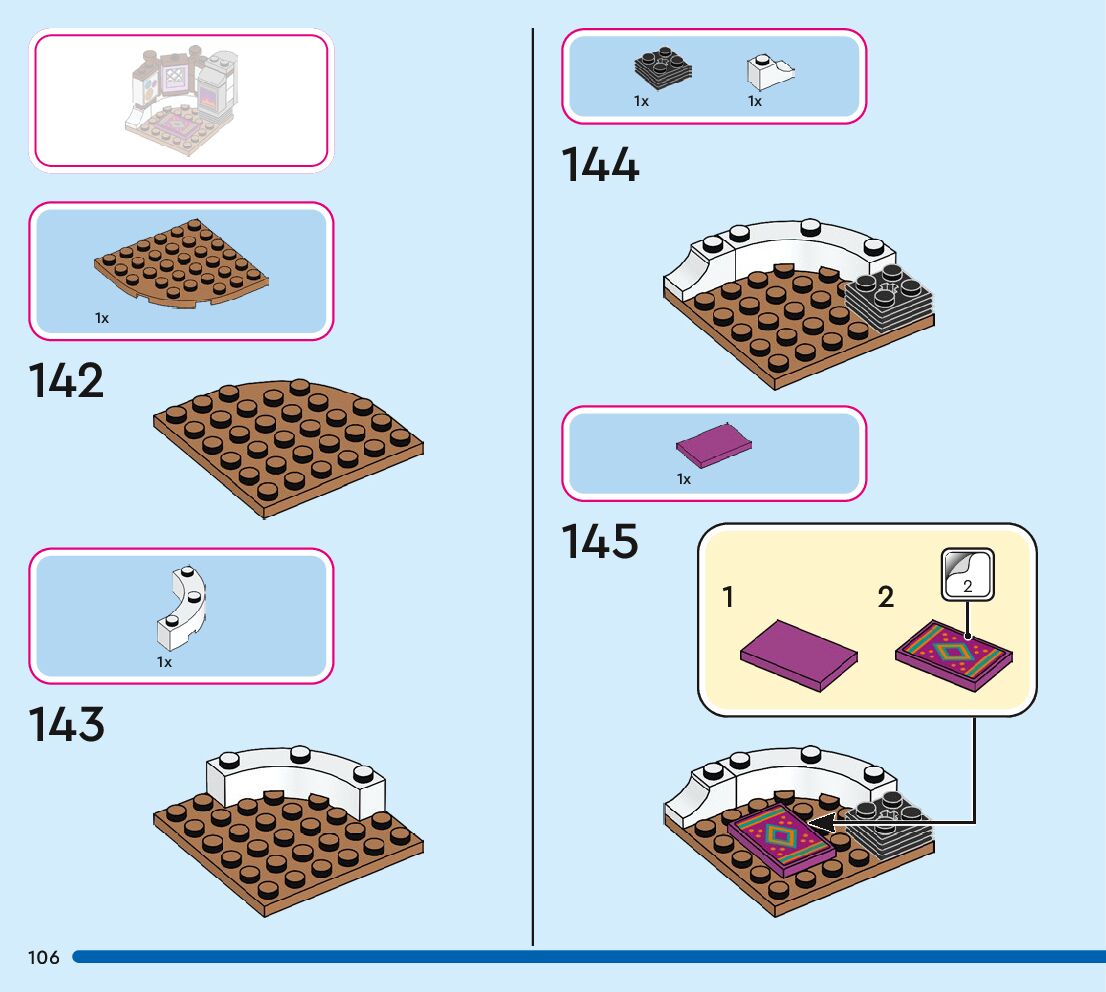 1x

142

1x

143

1x 1x

144

1x

145

1 2

2

106