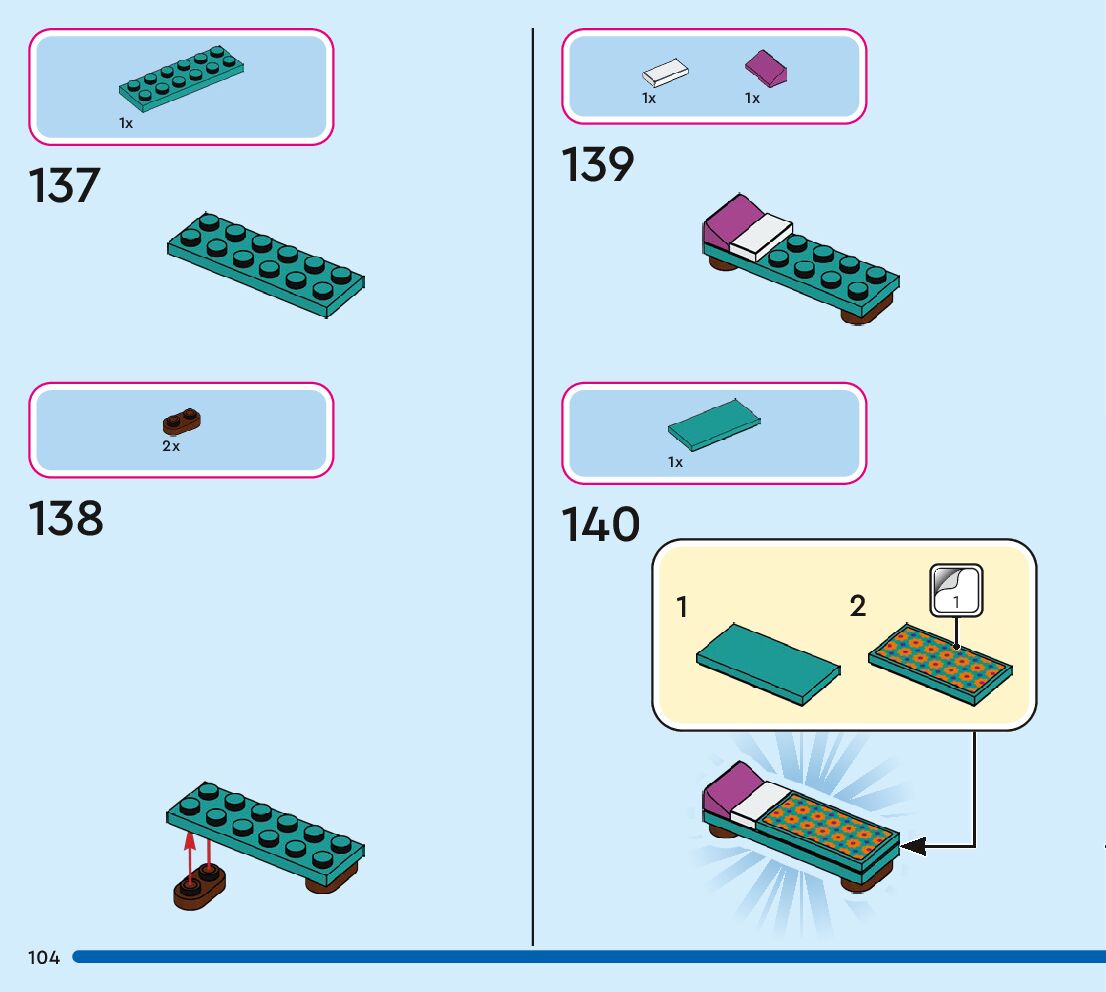 1x

137

2x

138

1x 1x

139

1x

140

1

2

1

104