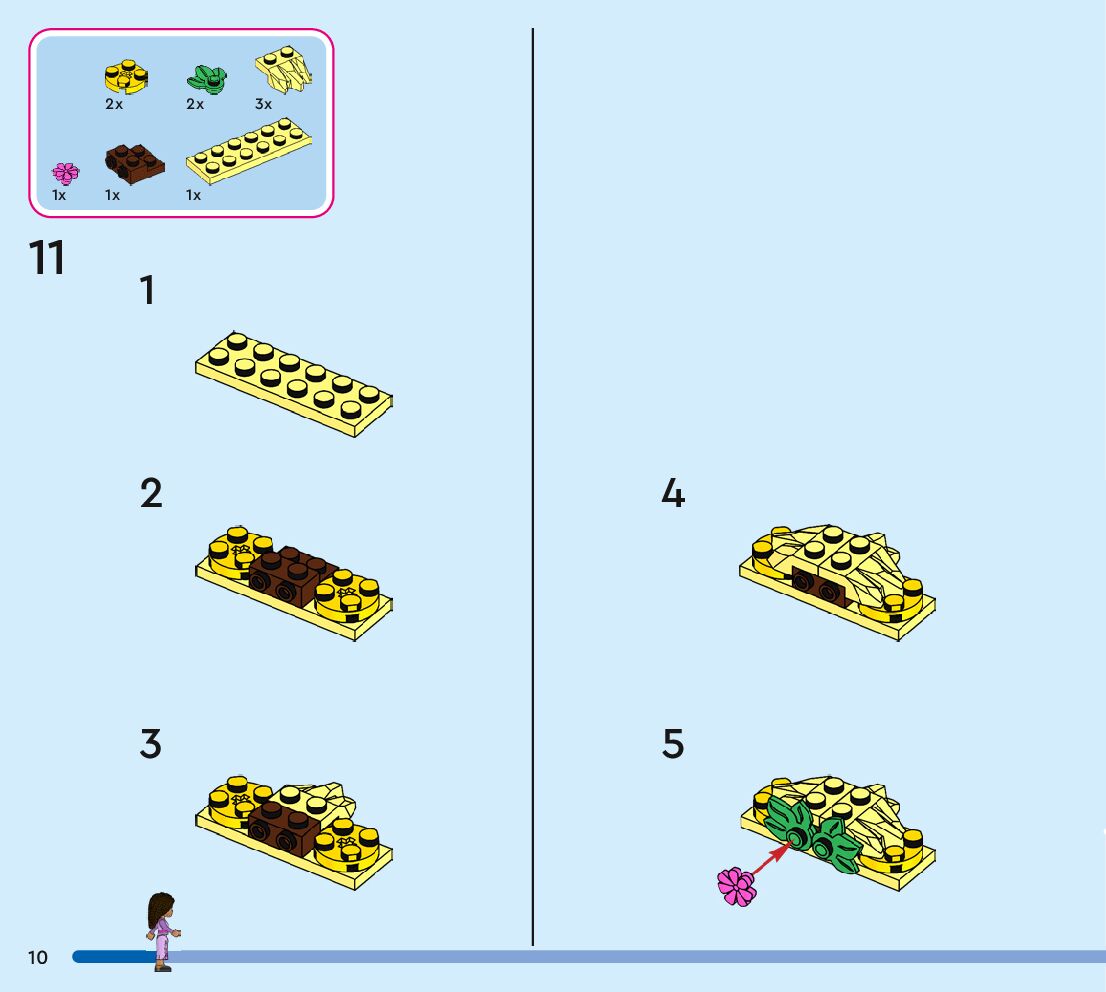 2x 2x 3x
1x 1x 1x

11

1

2

3

4

5

10