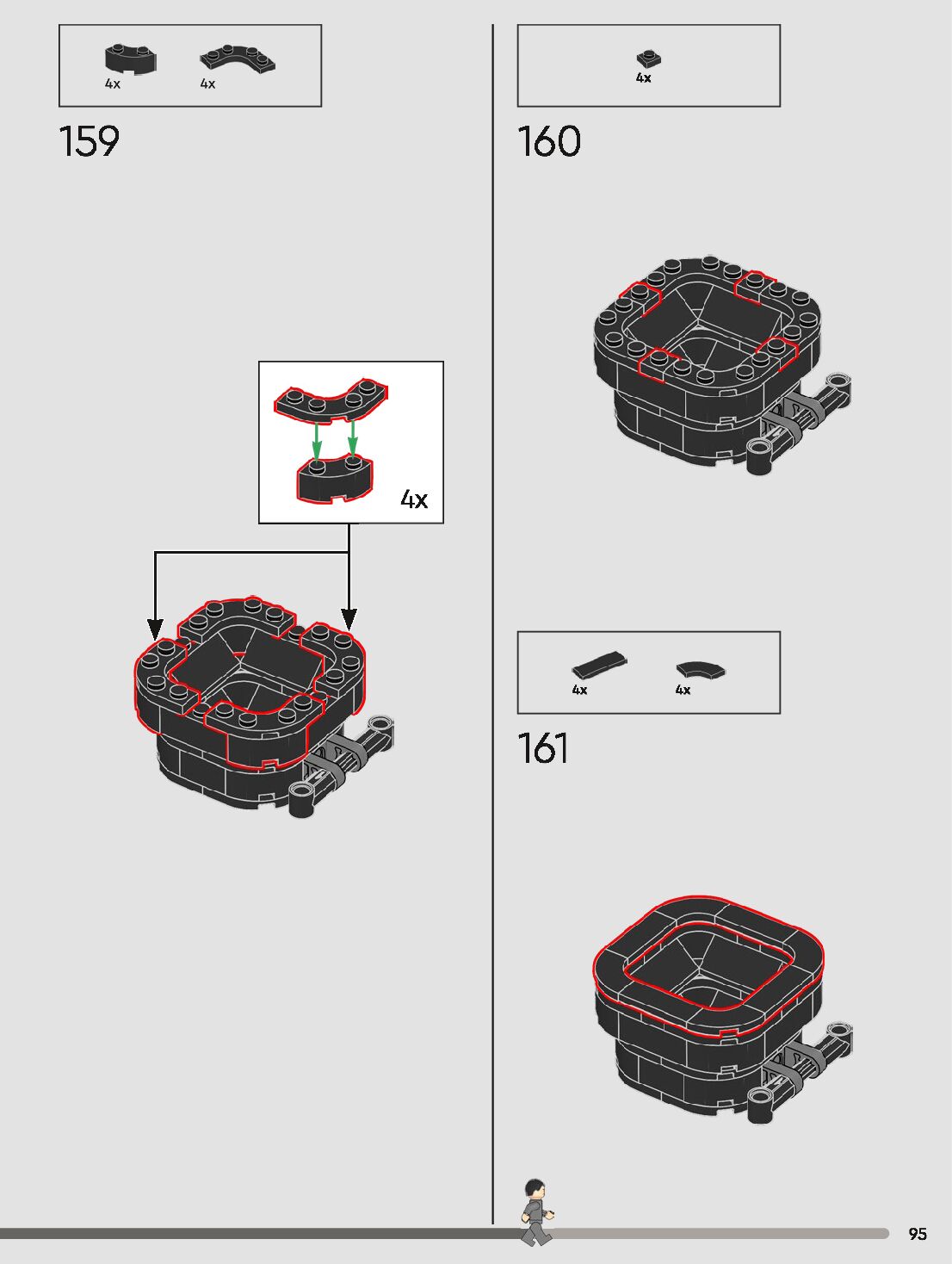 4x 4x

159

4x

4x

160

4x 4x

161

95