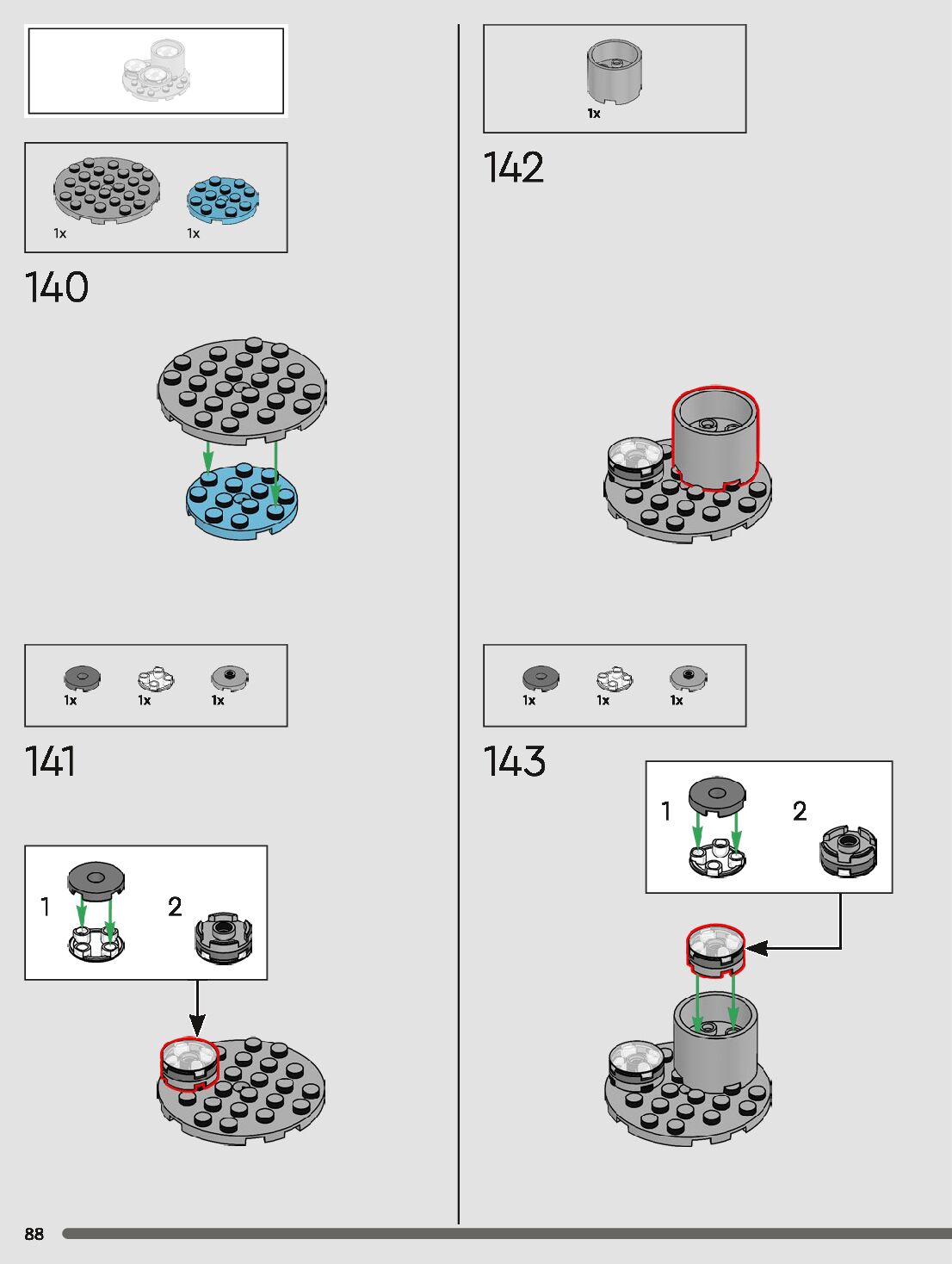 1x 1x

140

1x 1x 1x

141

1 2

1x

142

1x 1x 1x

143

1 2

88