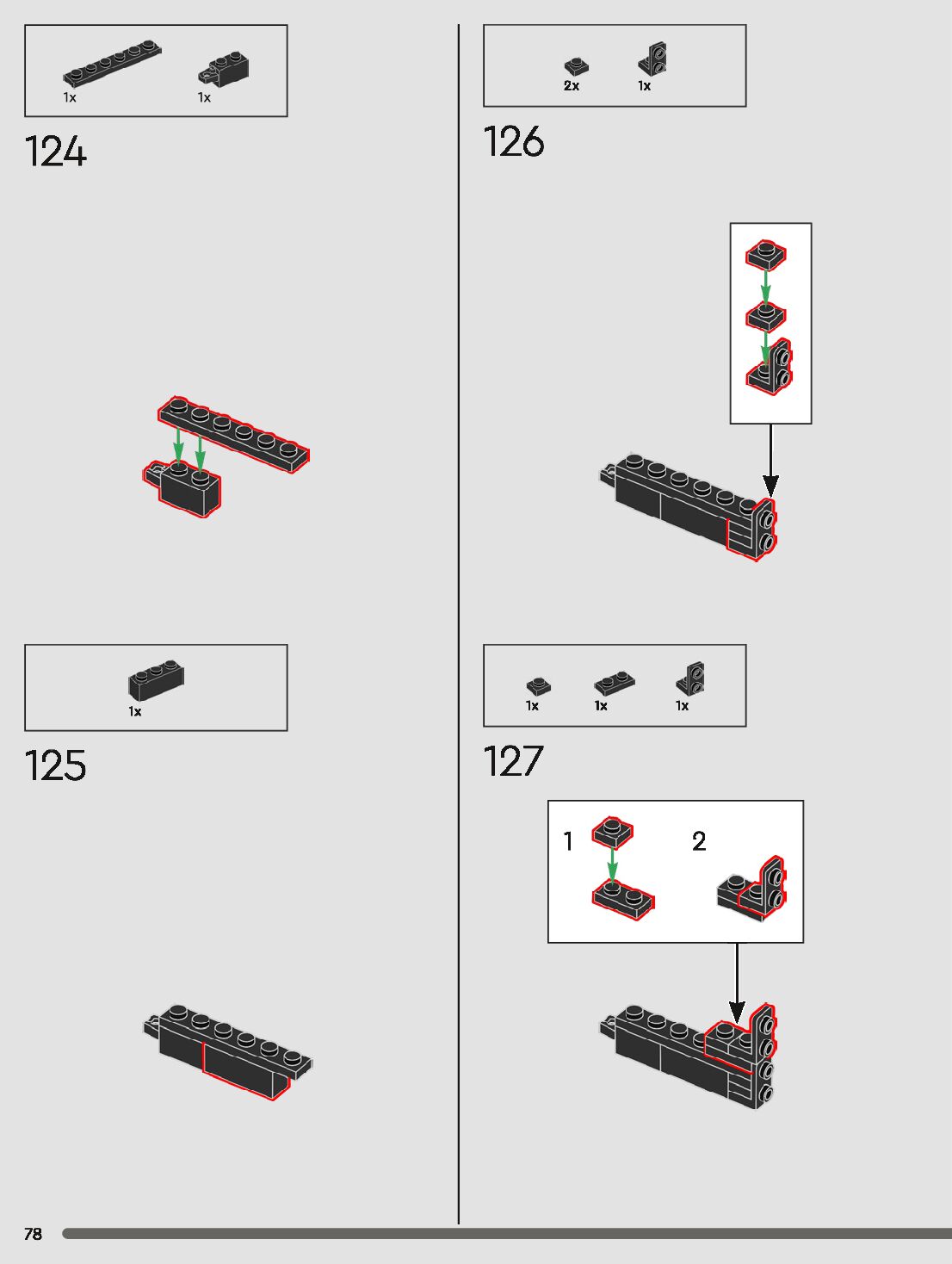 1x 1x

124

1x

125

2x 1x

126

1x 1x 1x

127

1 2

78