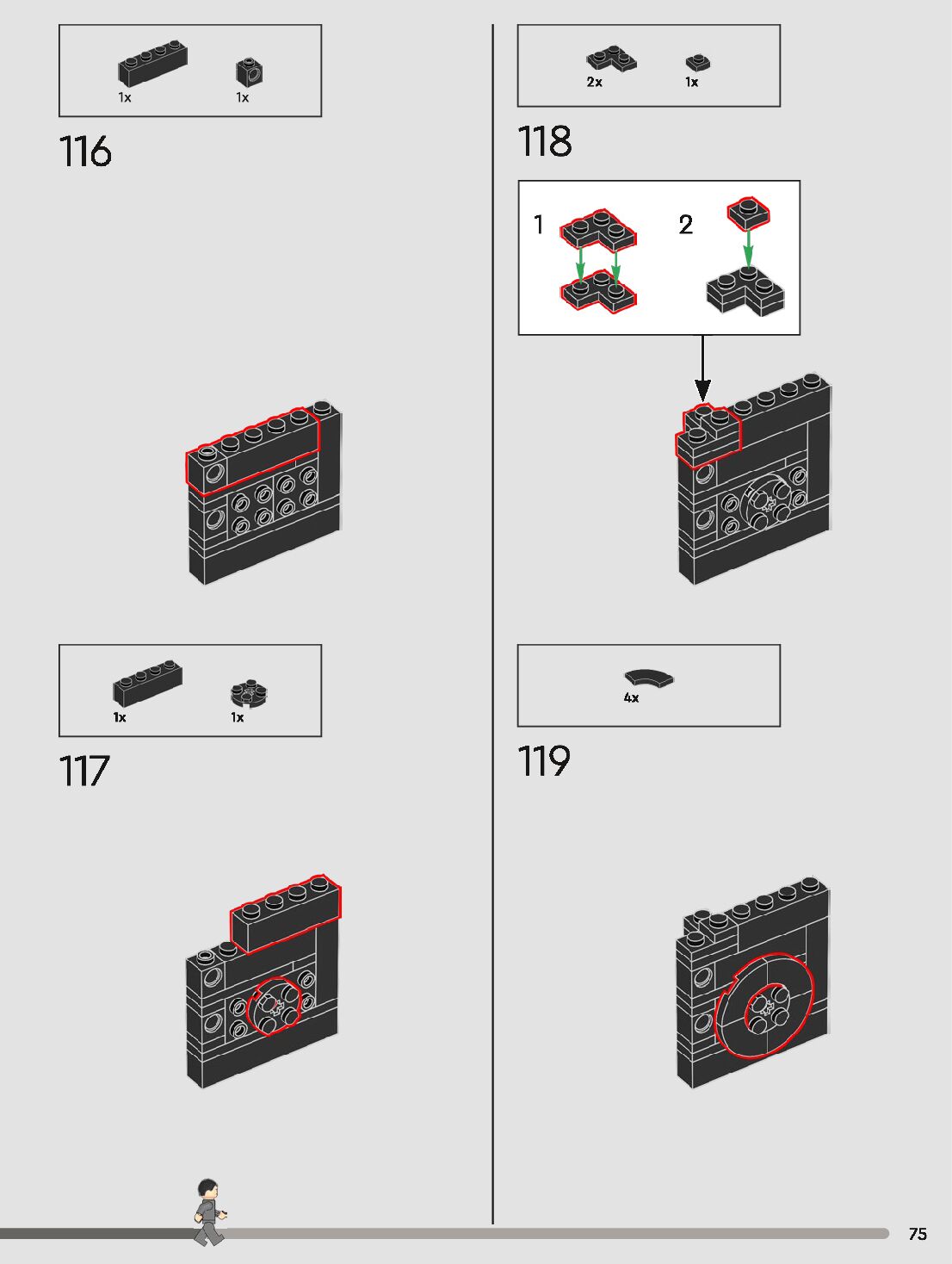 1x 1x

116

1x 1x

117

2x 1x

118

1

2

4x

119

75