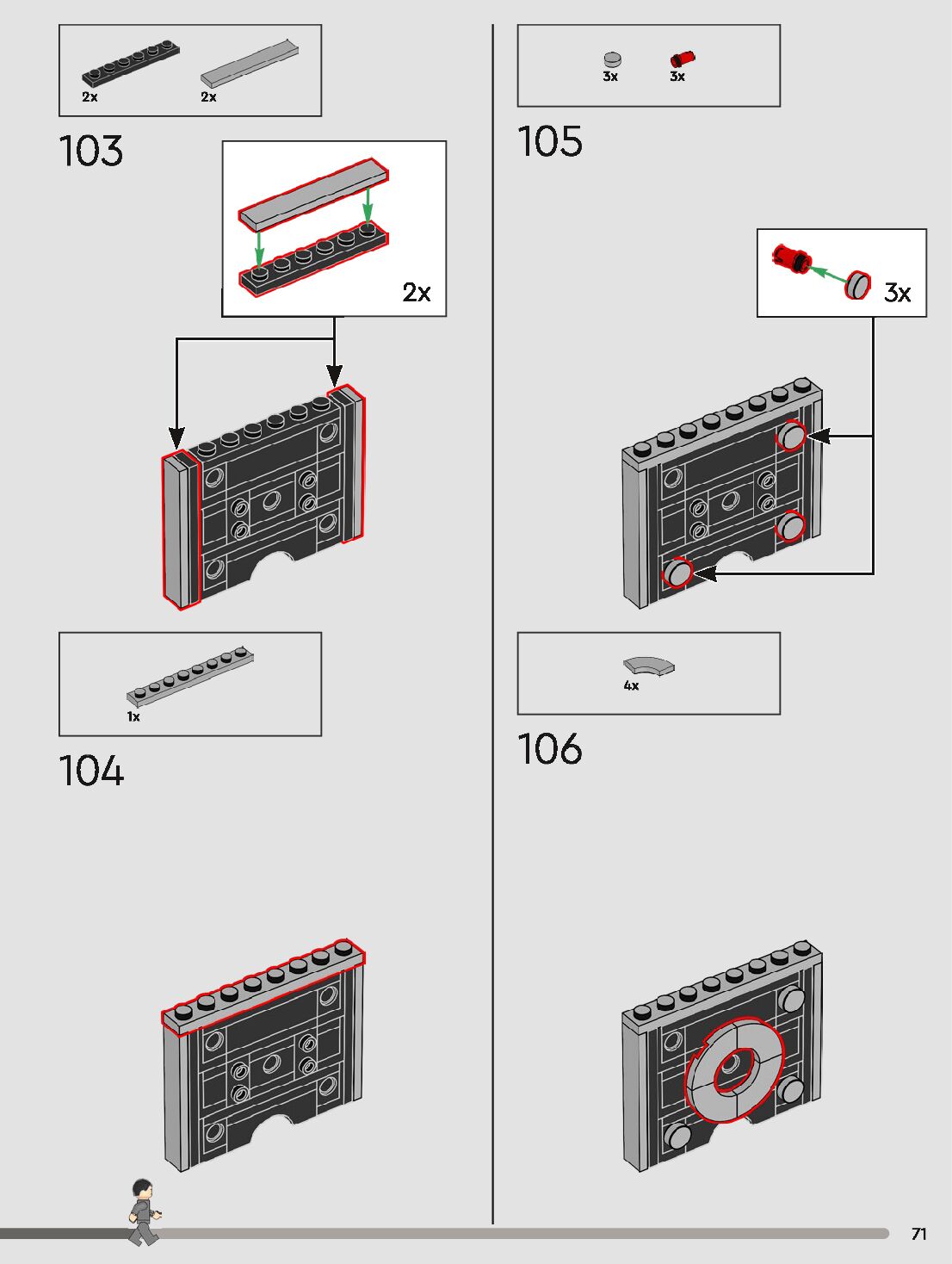 2x 2x

103

2x

1x

104

3x 3x

105

3x

4x

106

71