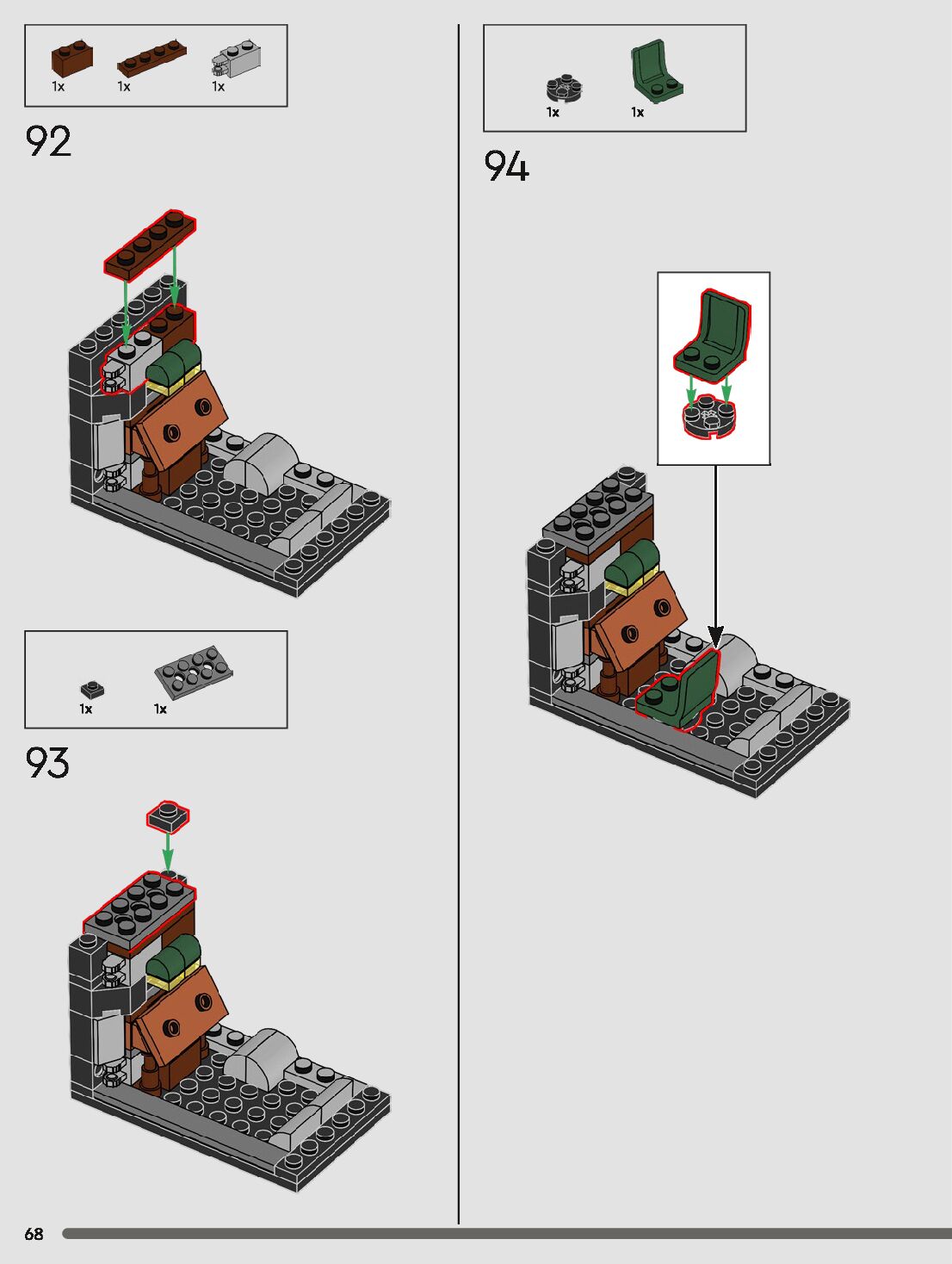 1x 1x 1x

92

1x 1x

93

1x 1x

94

68