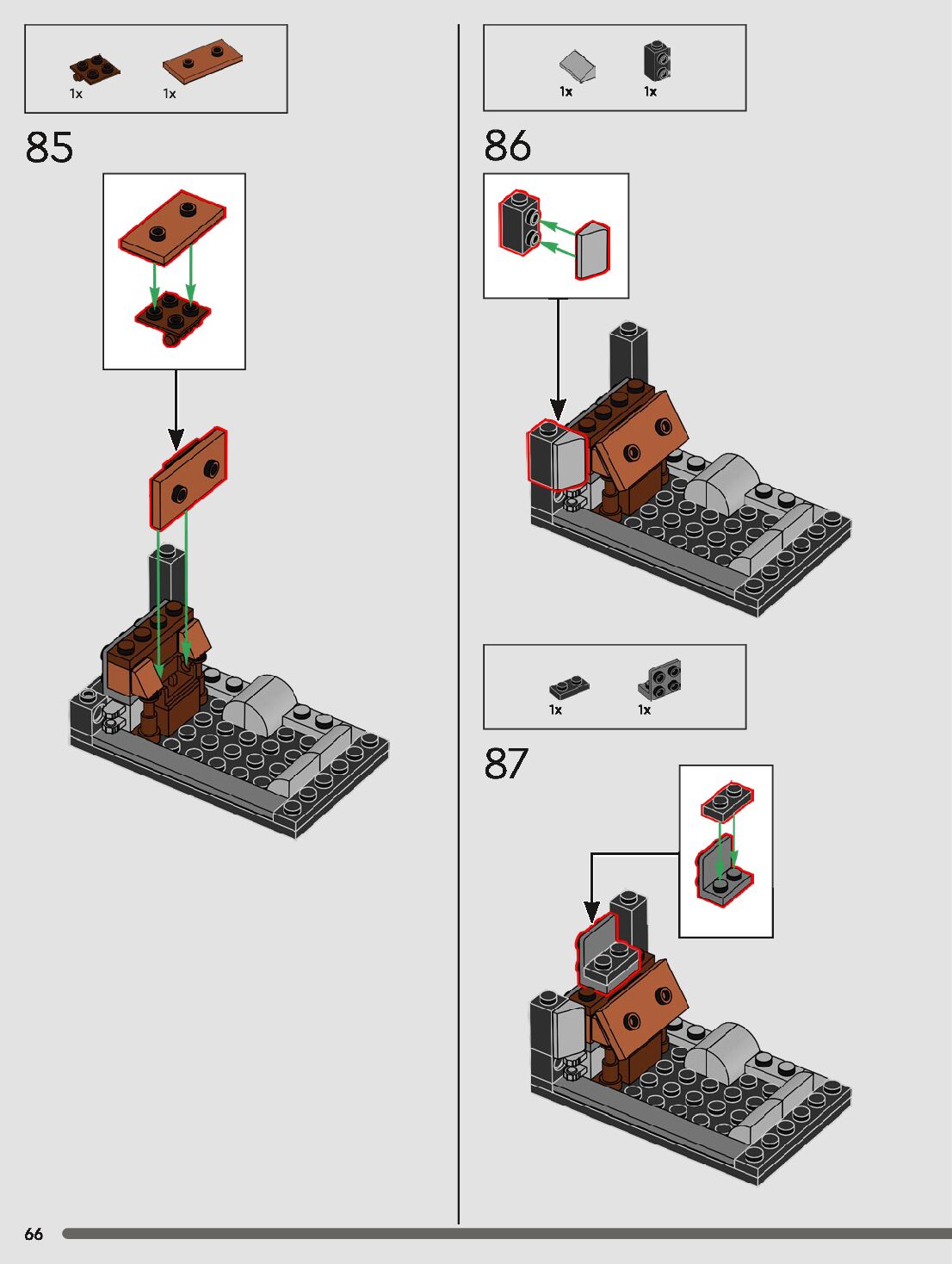 1x 1x

85

1x 1x

86

1x 1x

87

66